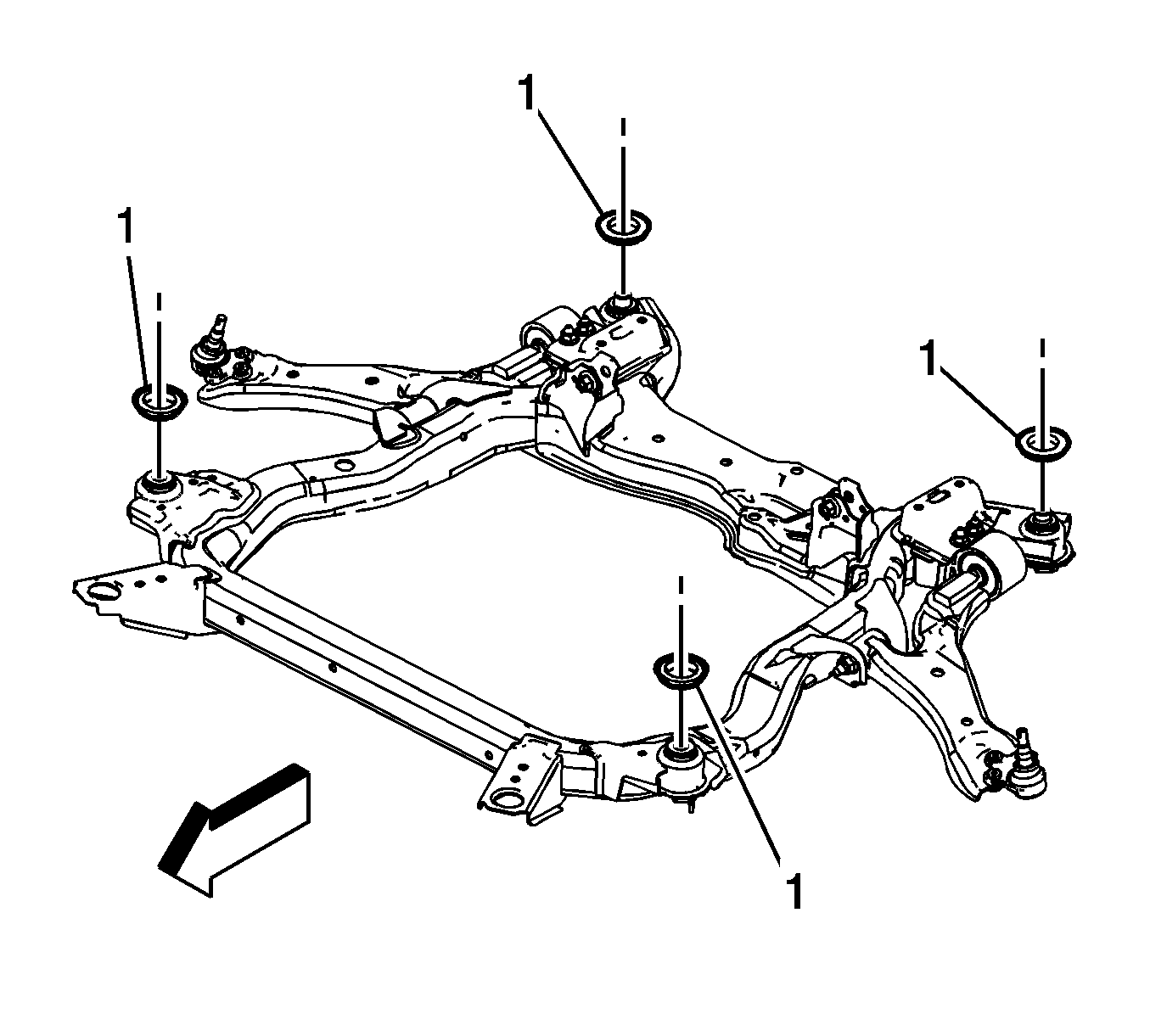 1
1
1
1