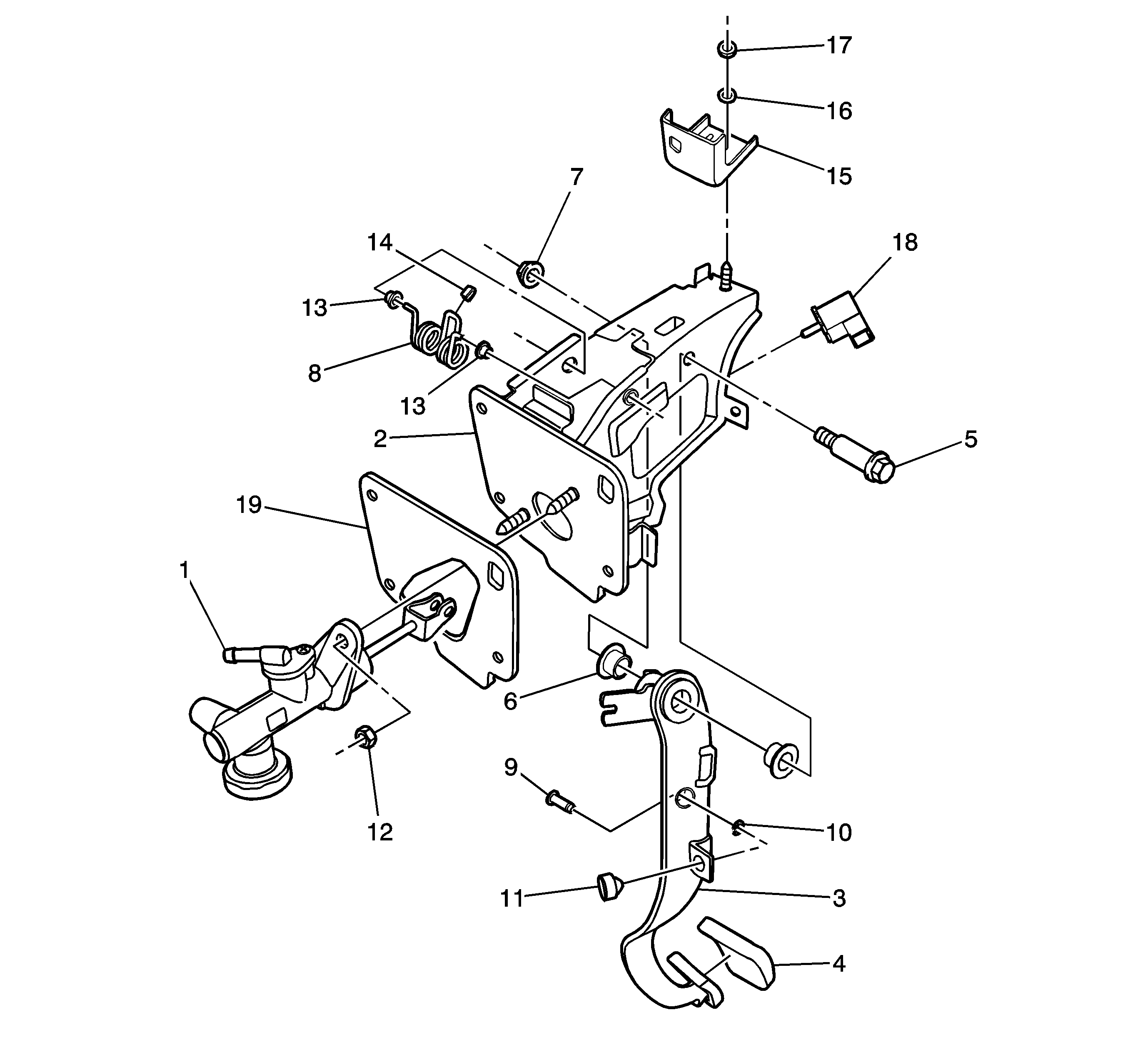 17
16
15
7
14
18
13
8
13
2
5
19
1
6
9
12
10
11
3
4