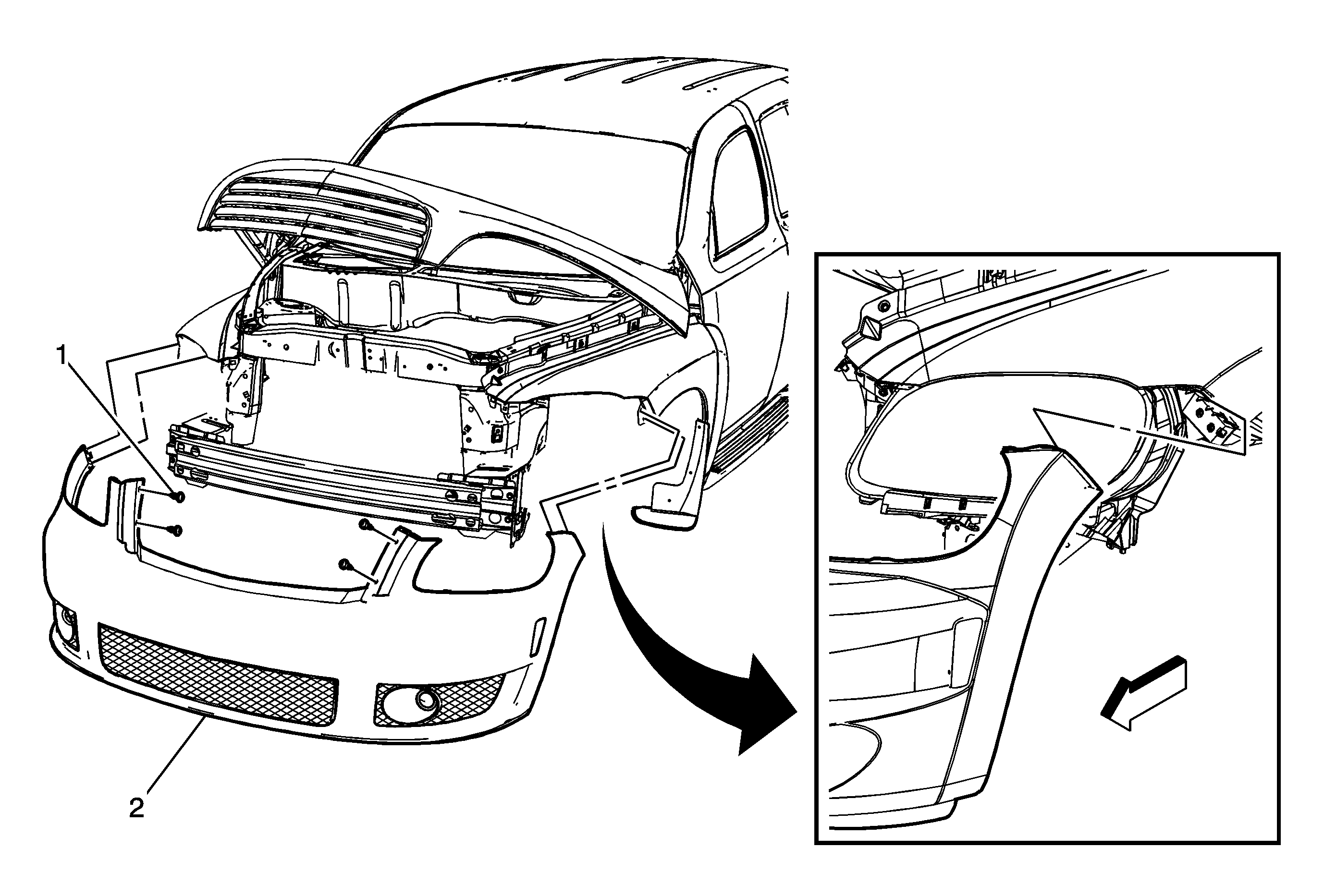 1

2