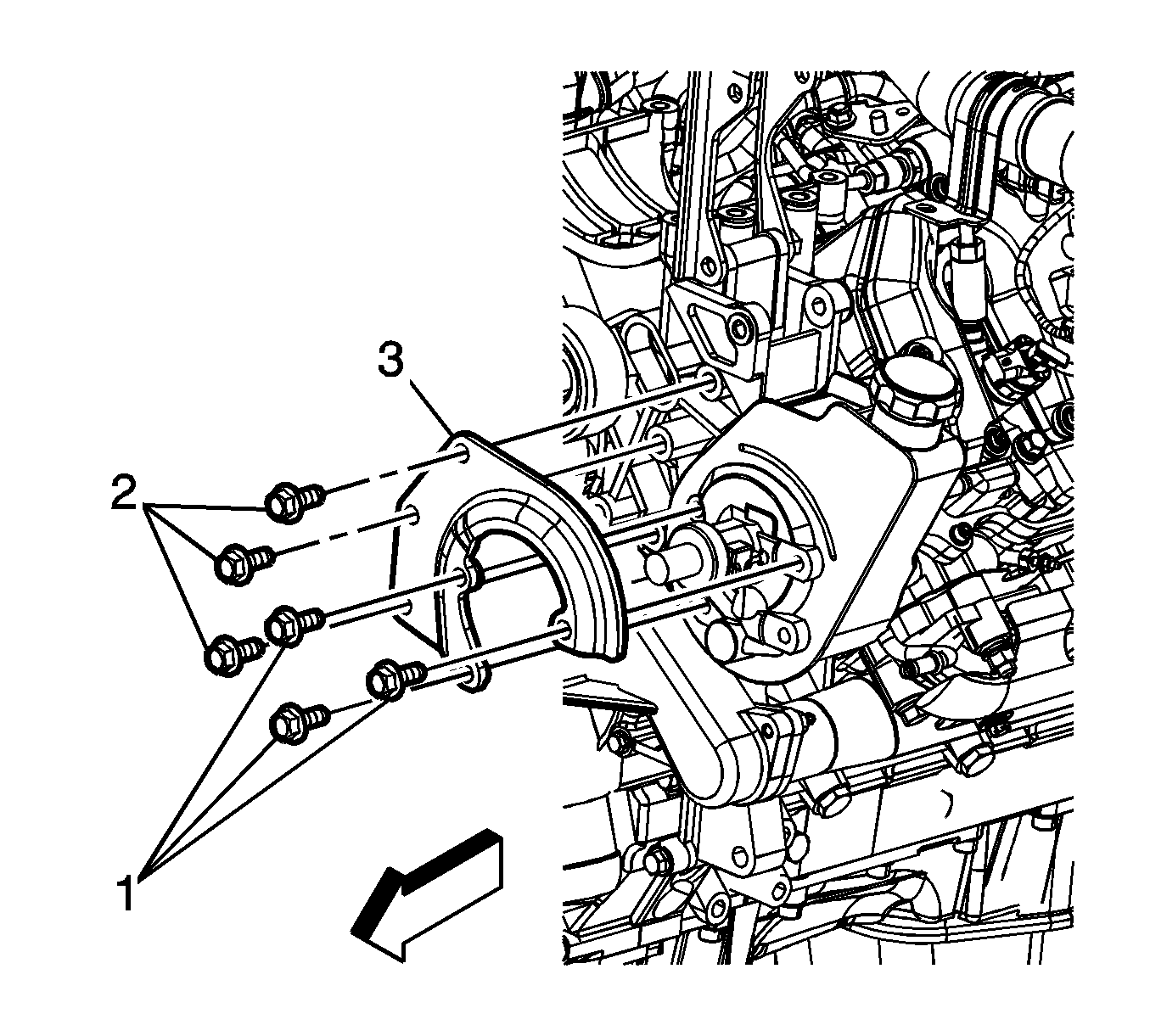 3
2
1