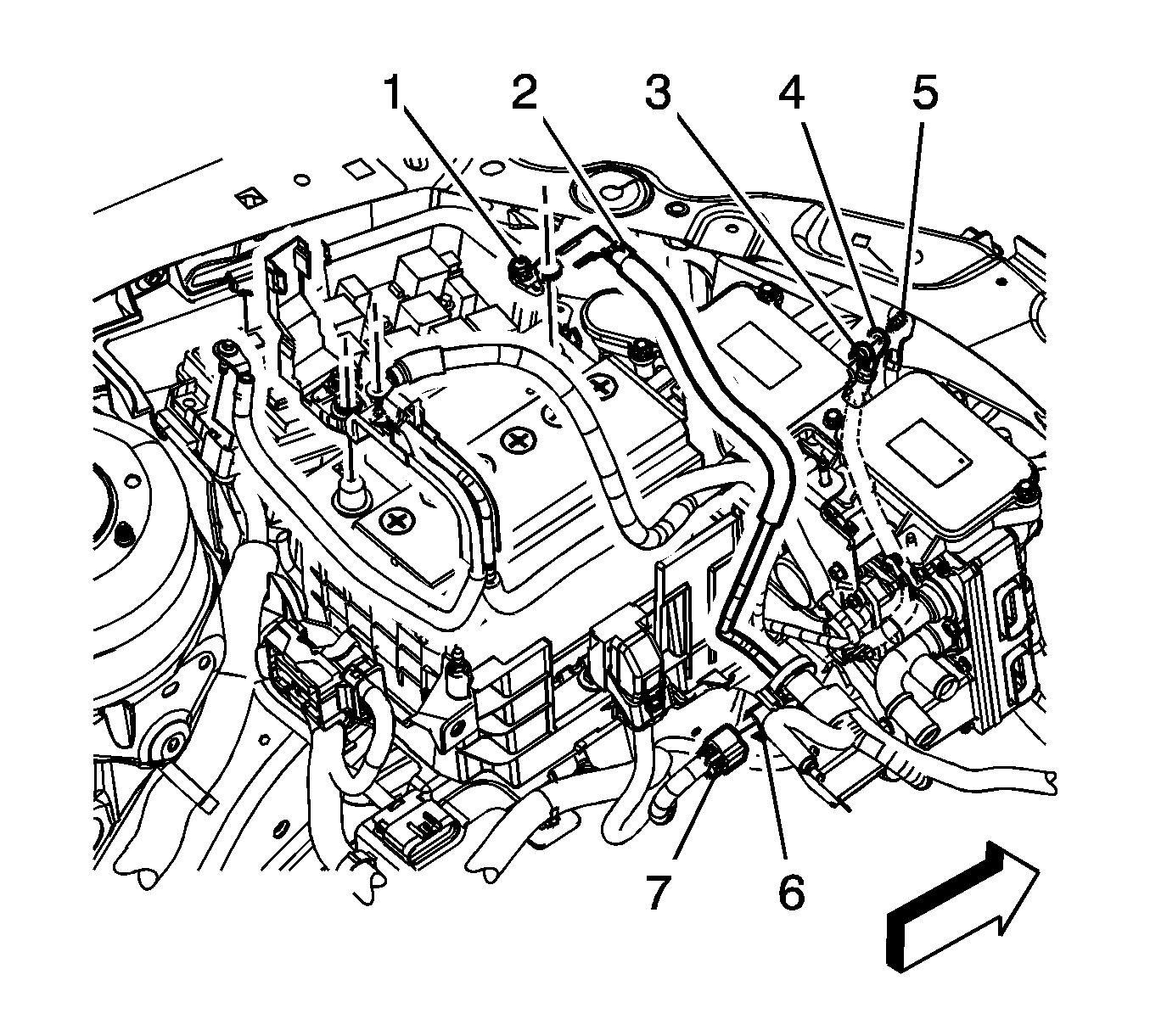 1 2 3 4 5

7 6