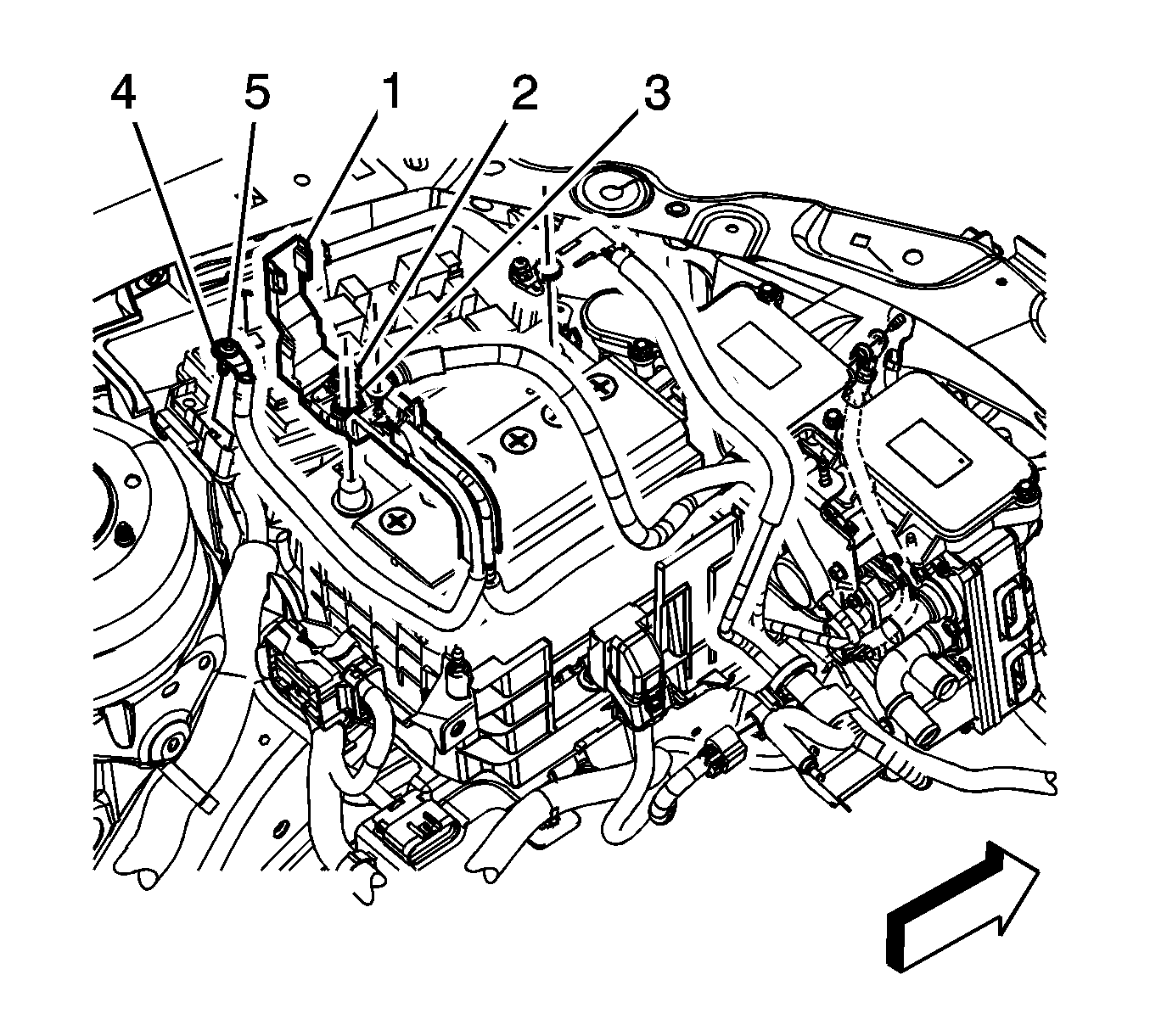 4 5 1 2 3