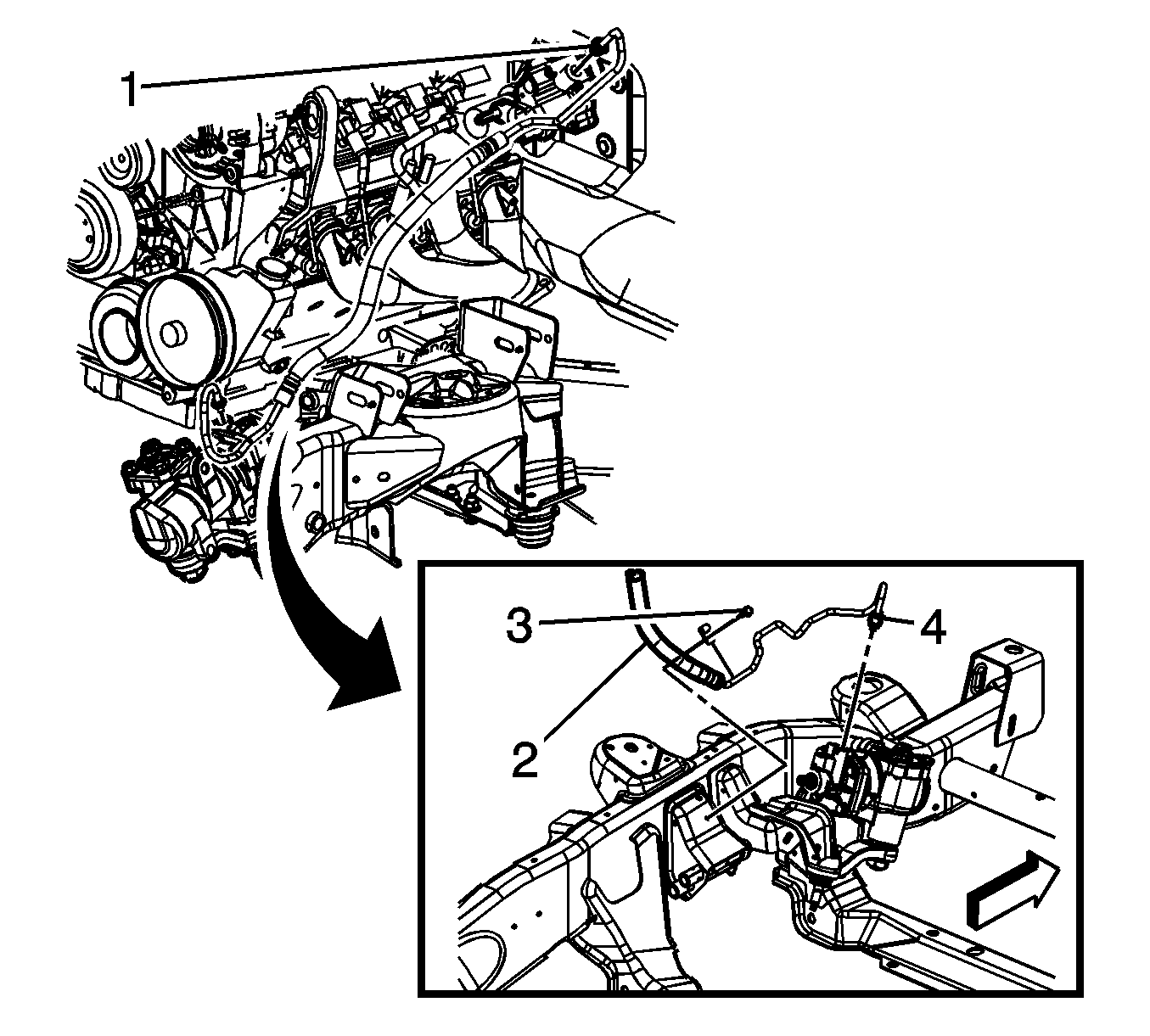 1
3
4
2