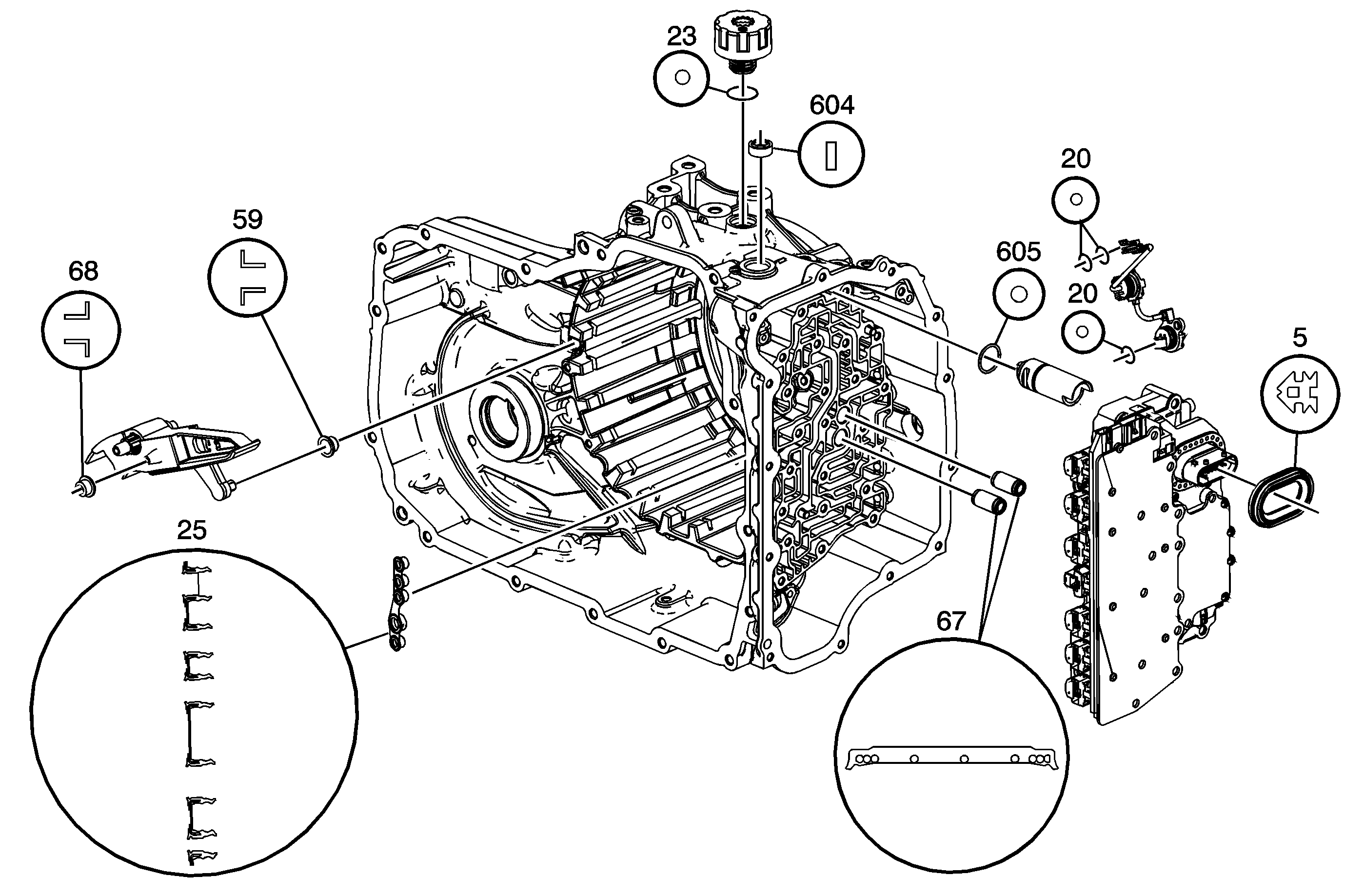 23

604

20

59

68

605

20

5

25

67