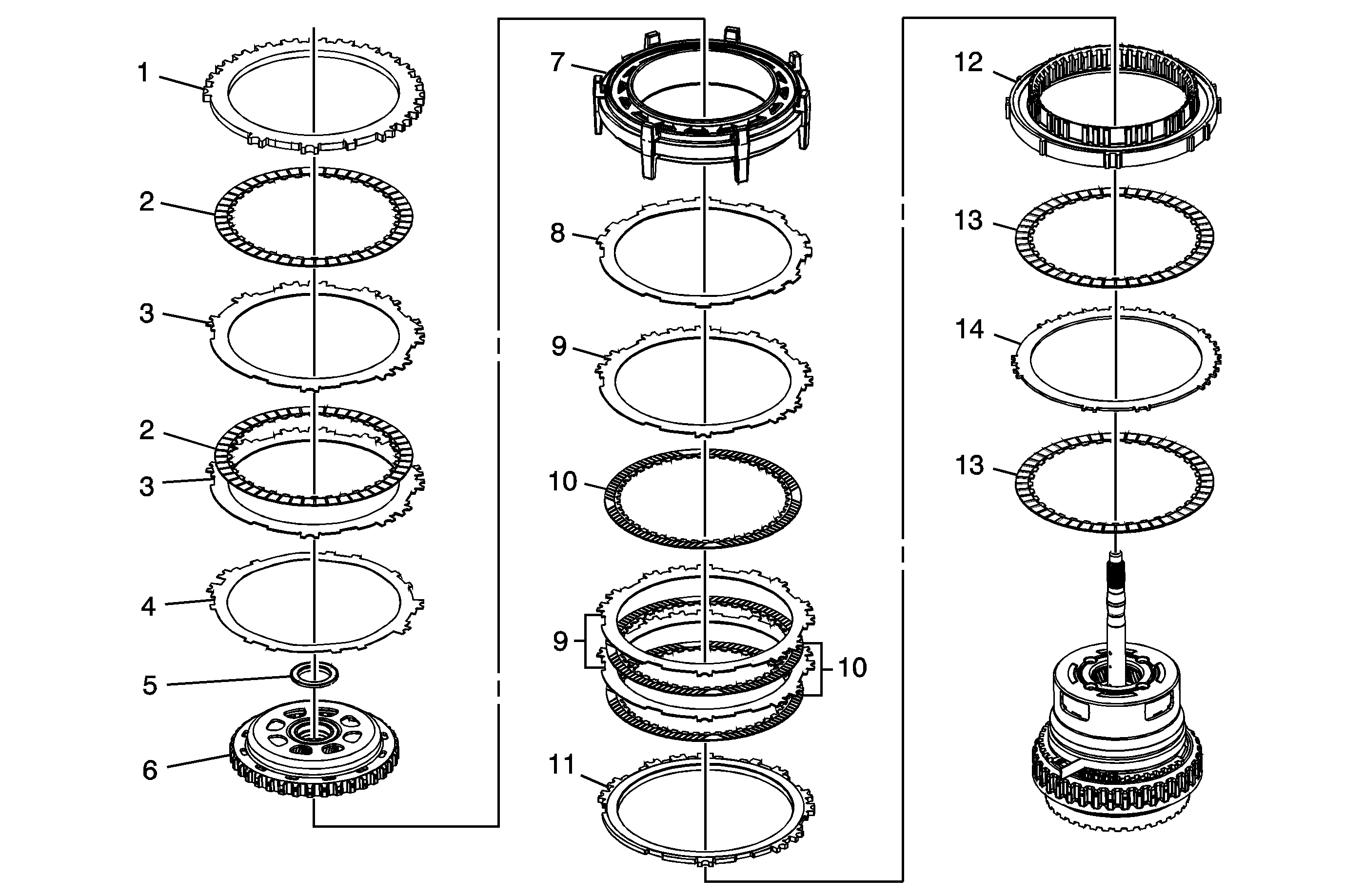 1
2
3
2
3
4
5
6
7
8
9
10
9
10
11
12
13
14
13