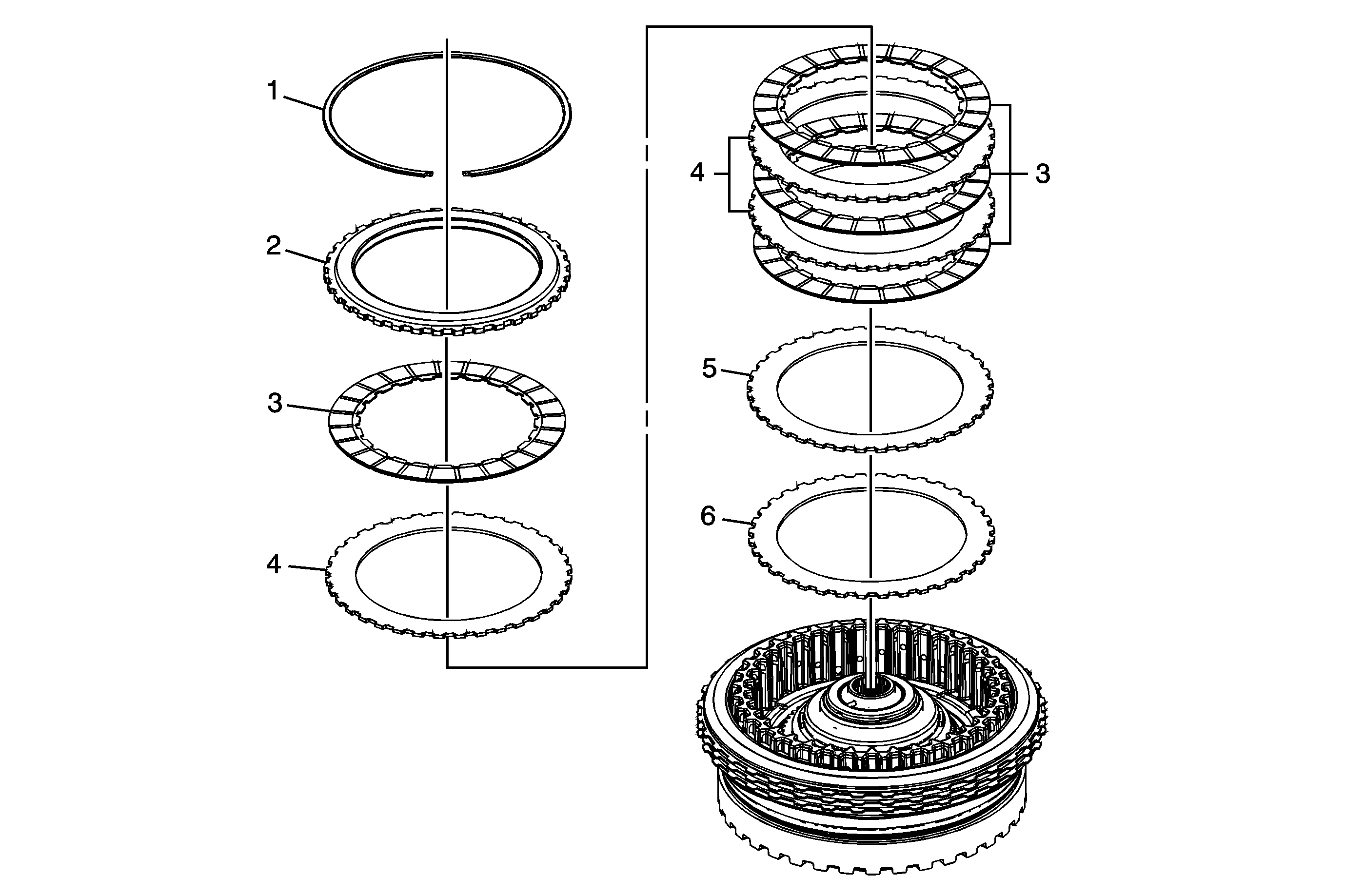 1
2
3
4
4
3
5
6