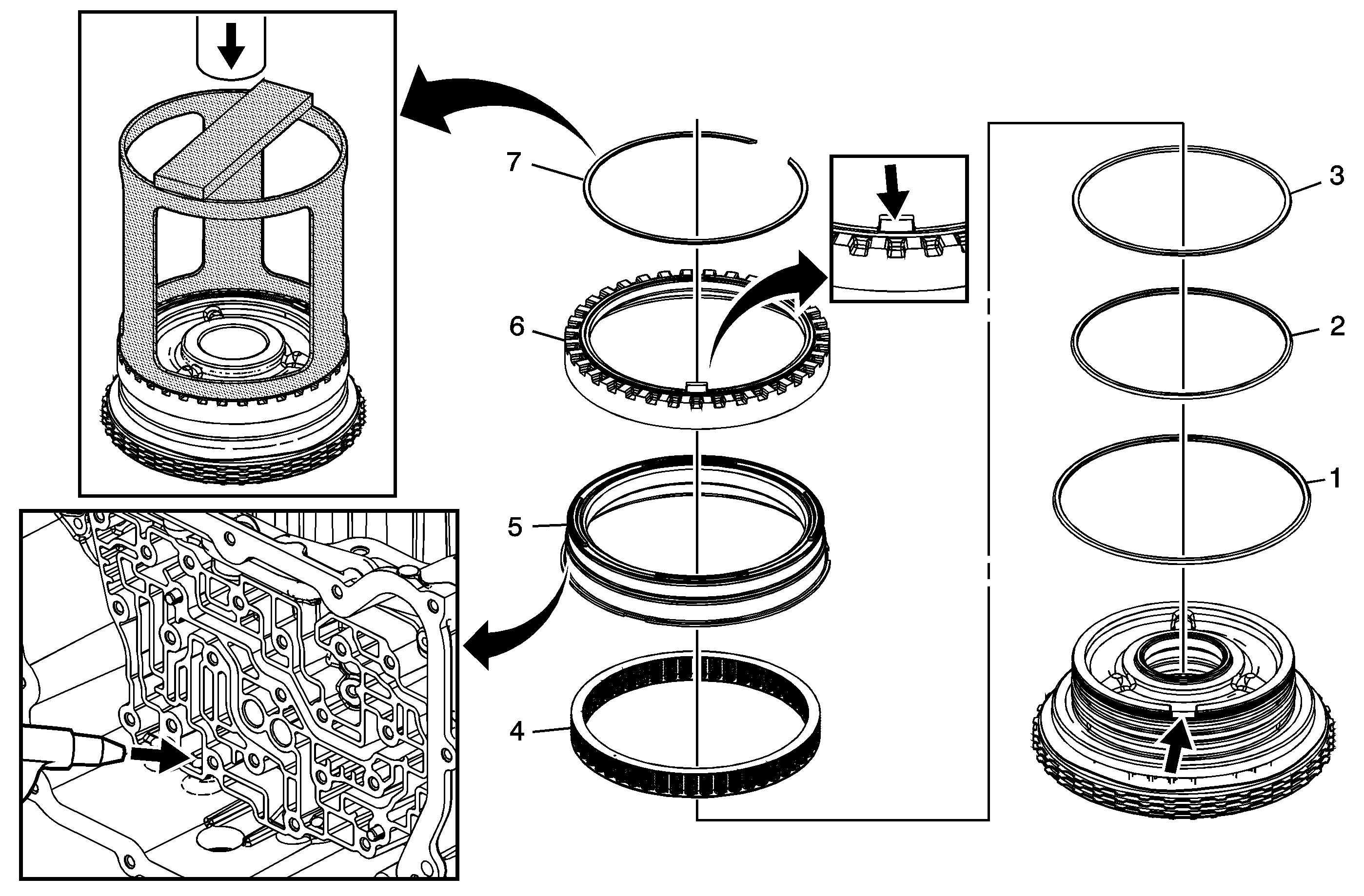 7
6
5
4
3
2
1