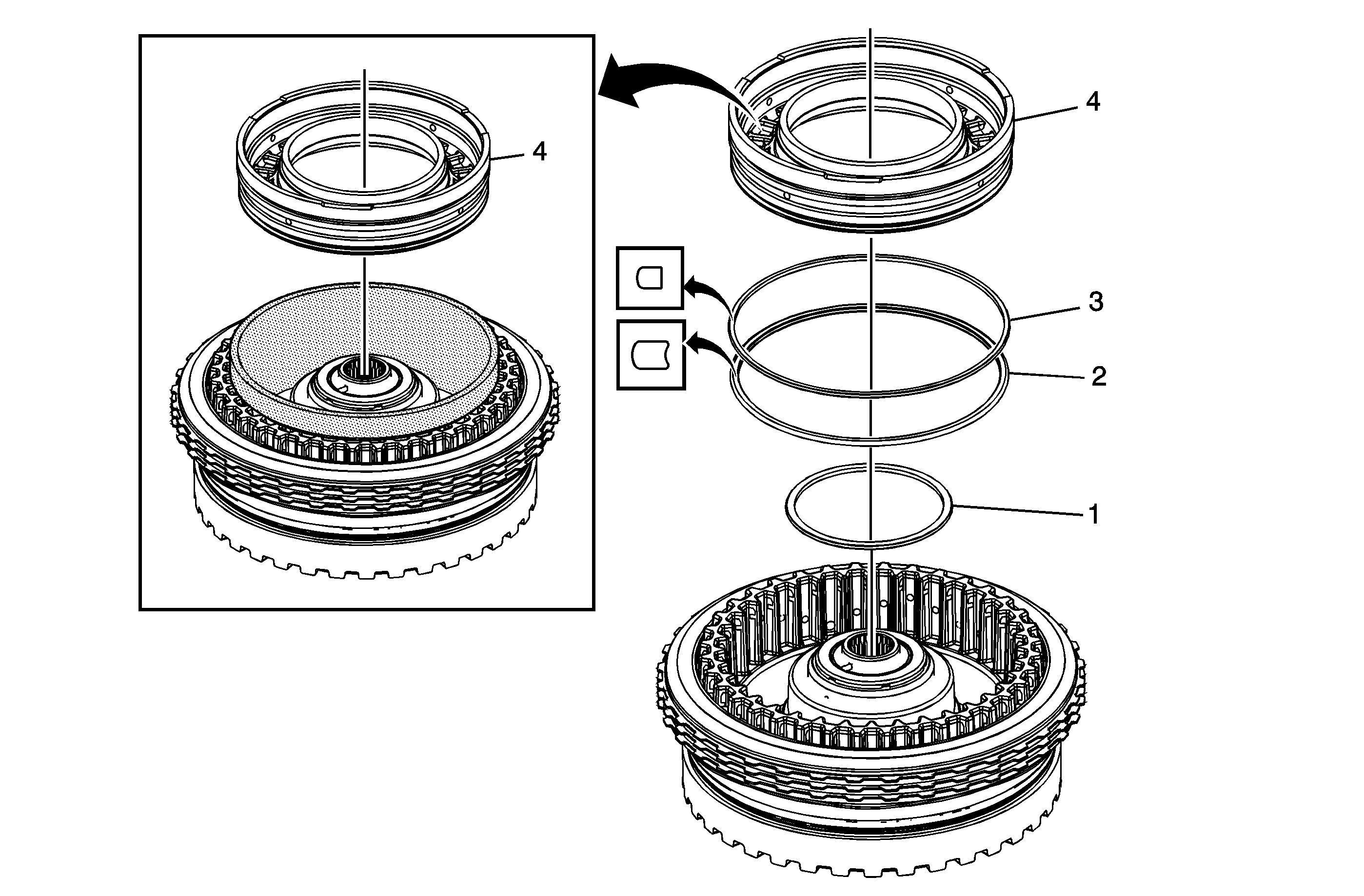 4

4

3

2

1