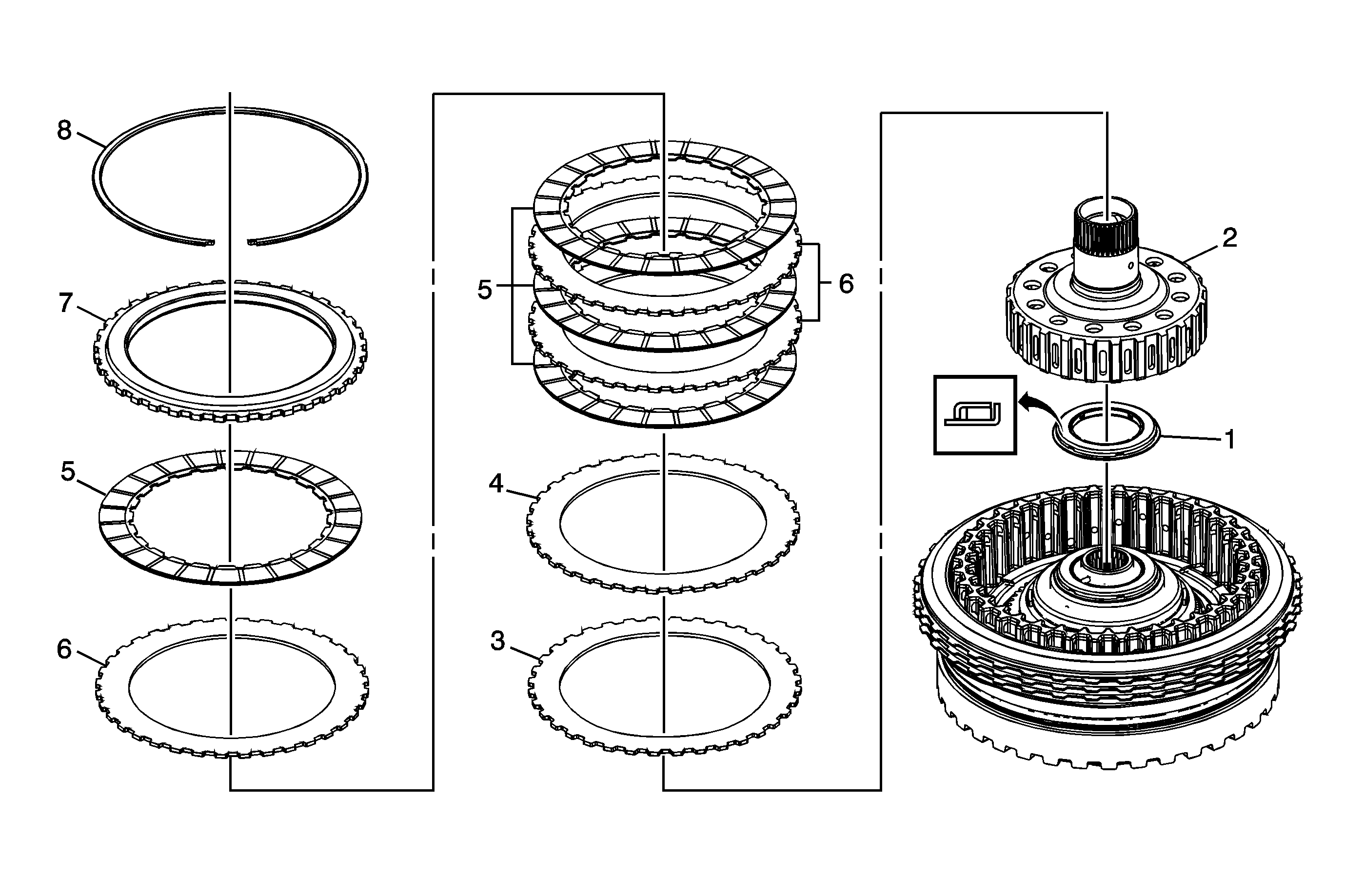 8
7
5
6
5
6
4
3
2
1