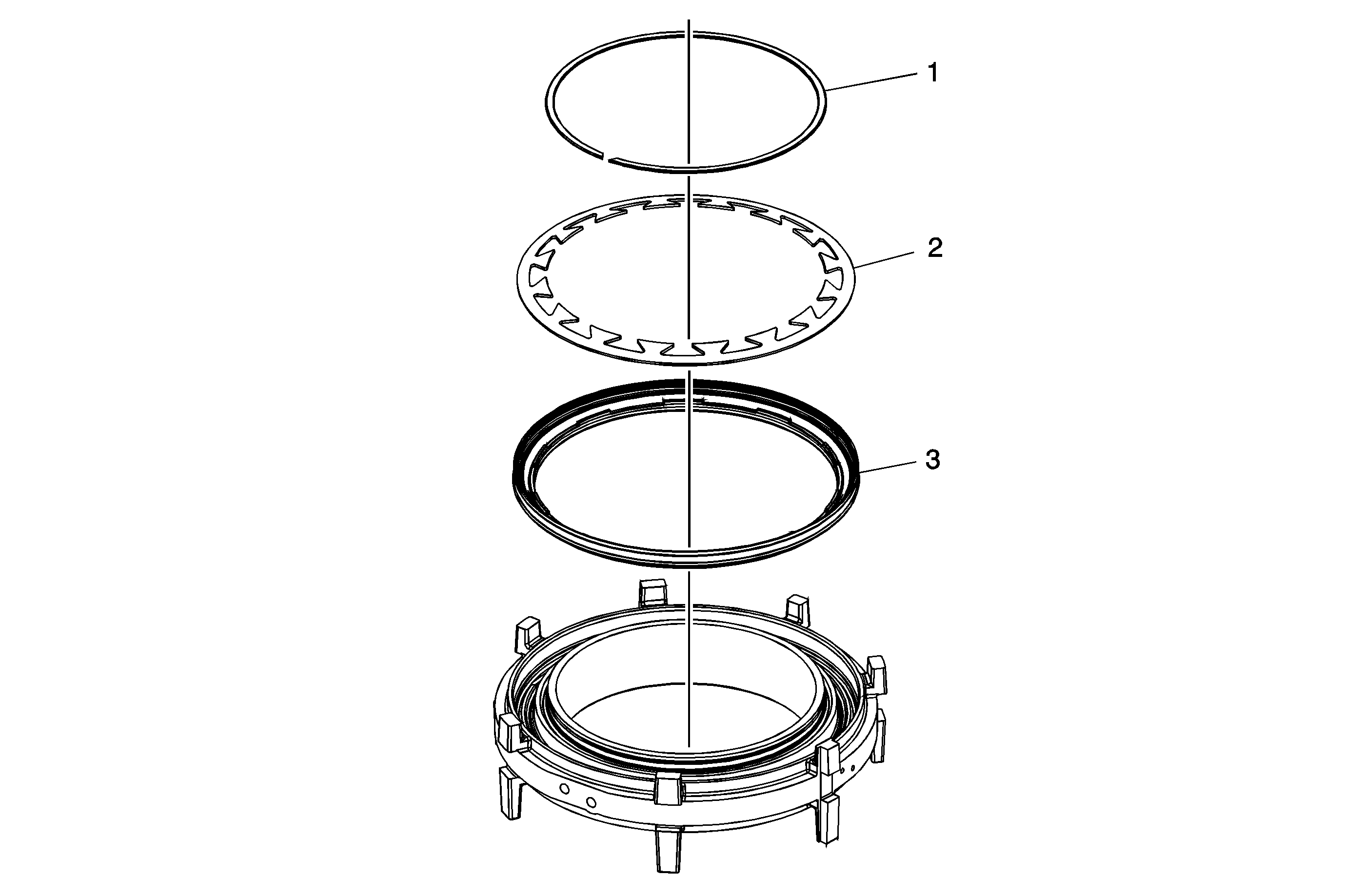 1
2
3