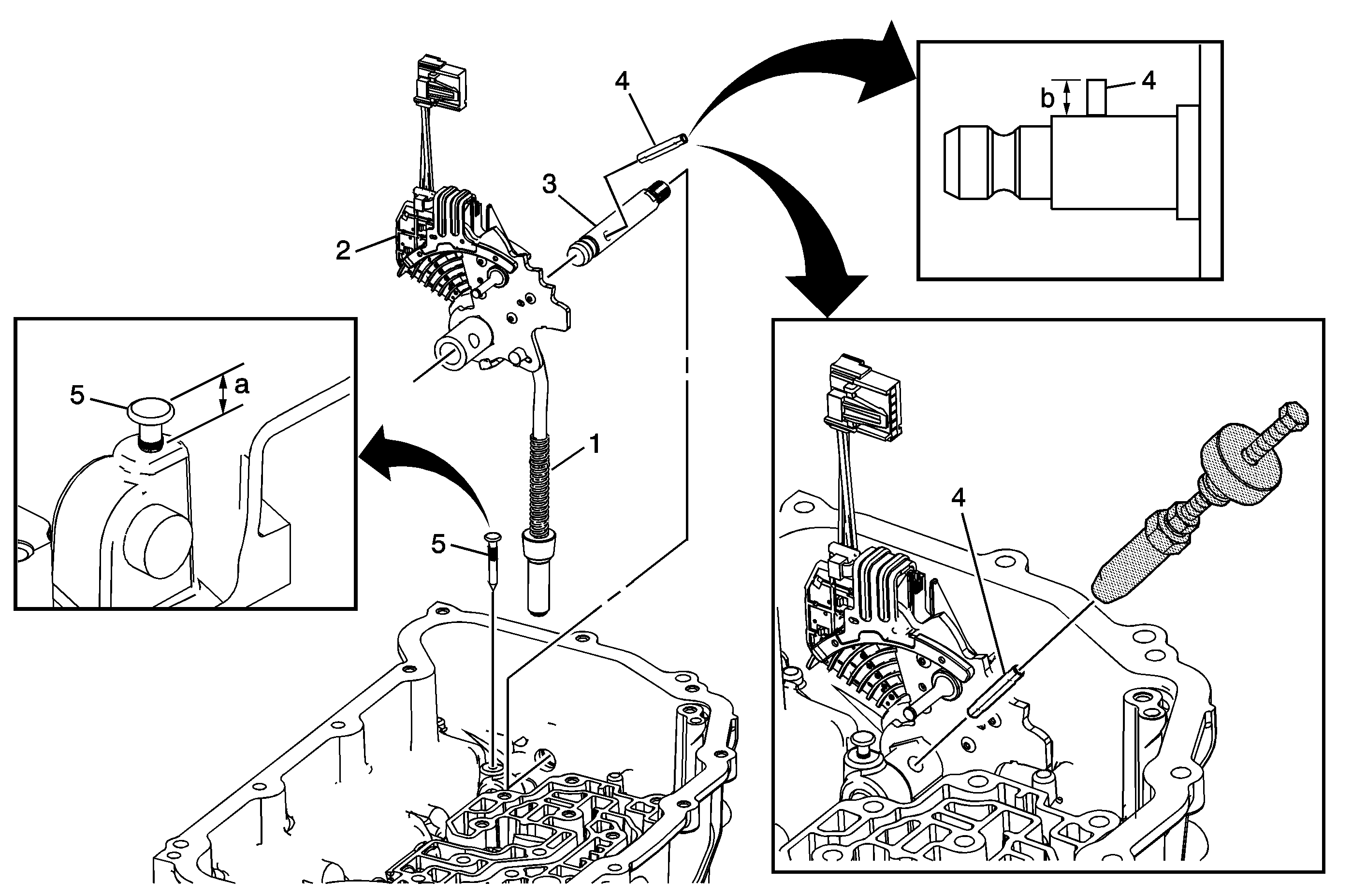 4
b
4
3
2
5
a
1
5
4