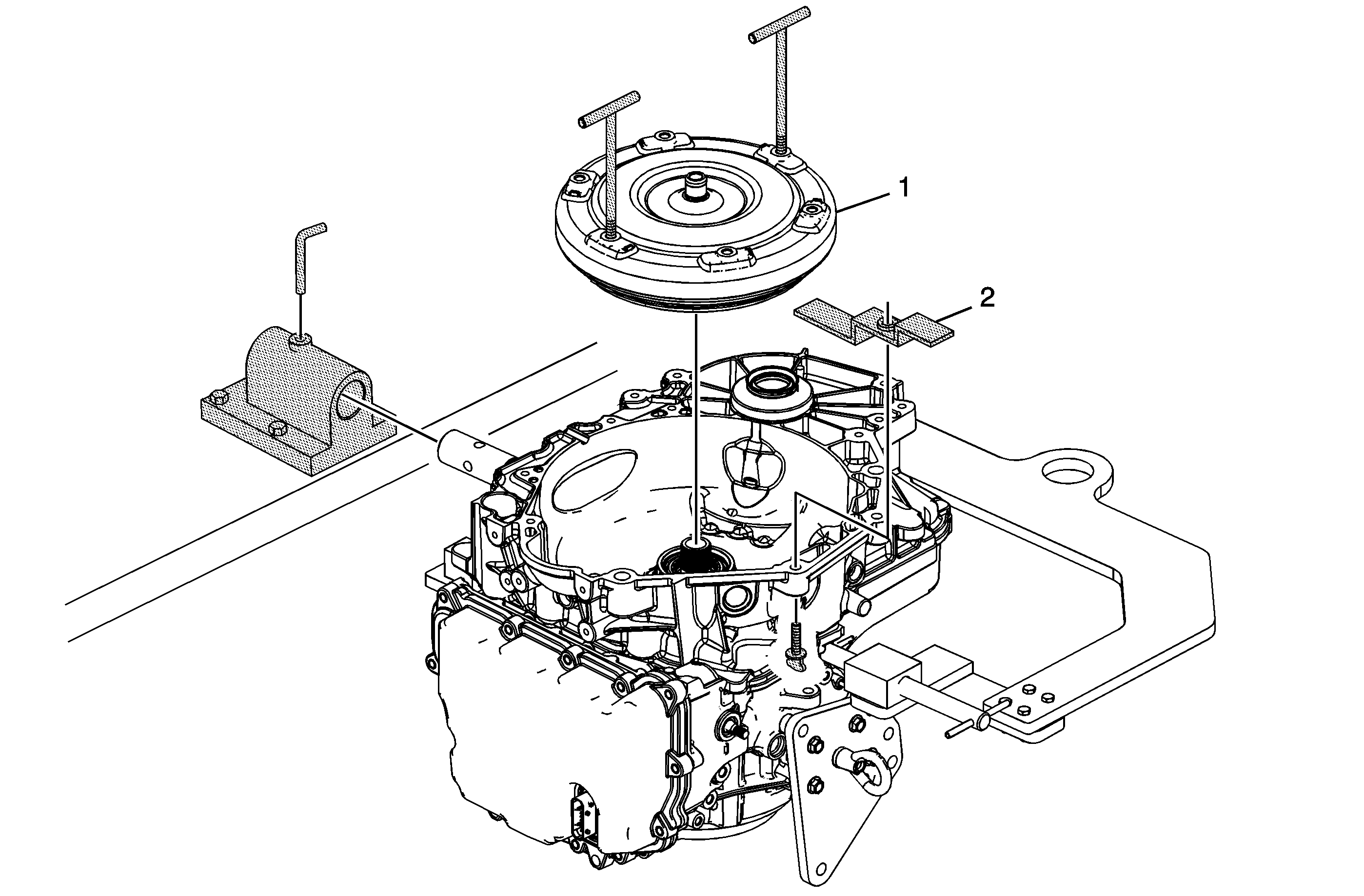 1

2