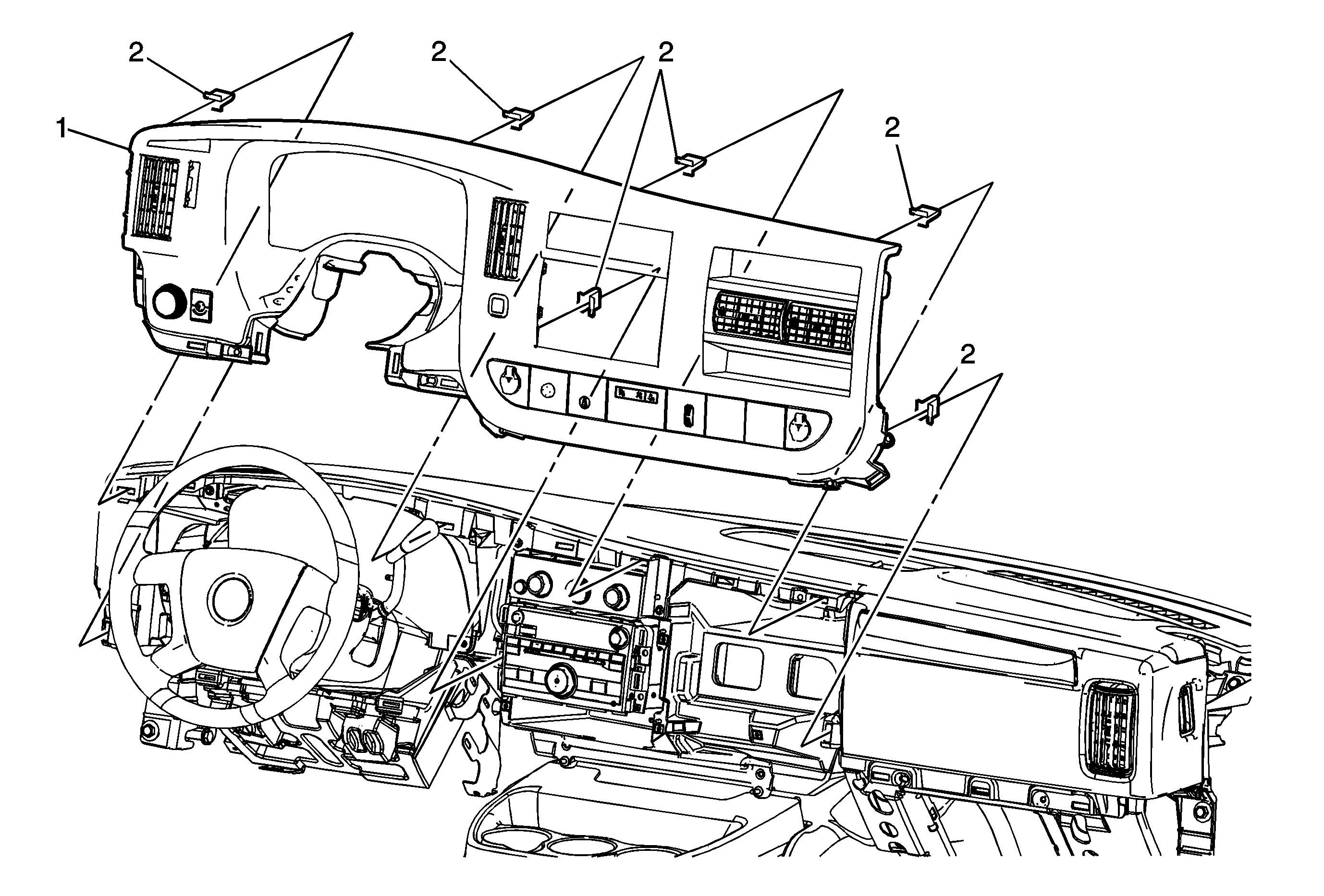 2
2
2
1
2
2