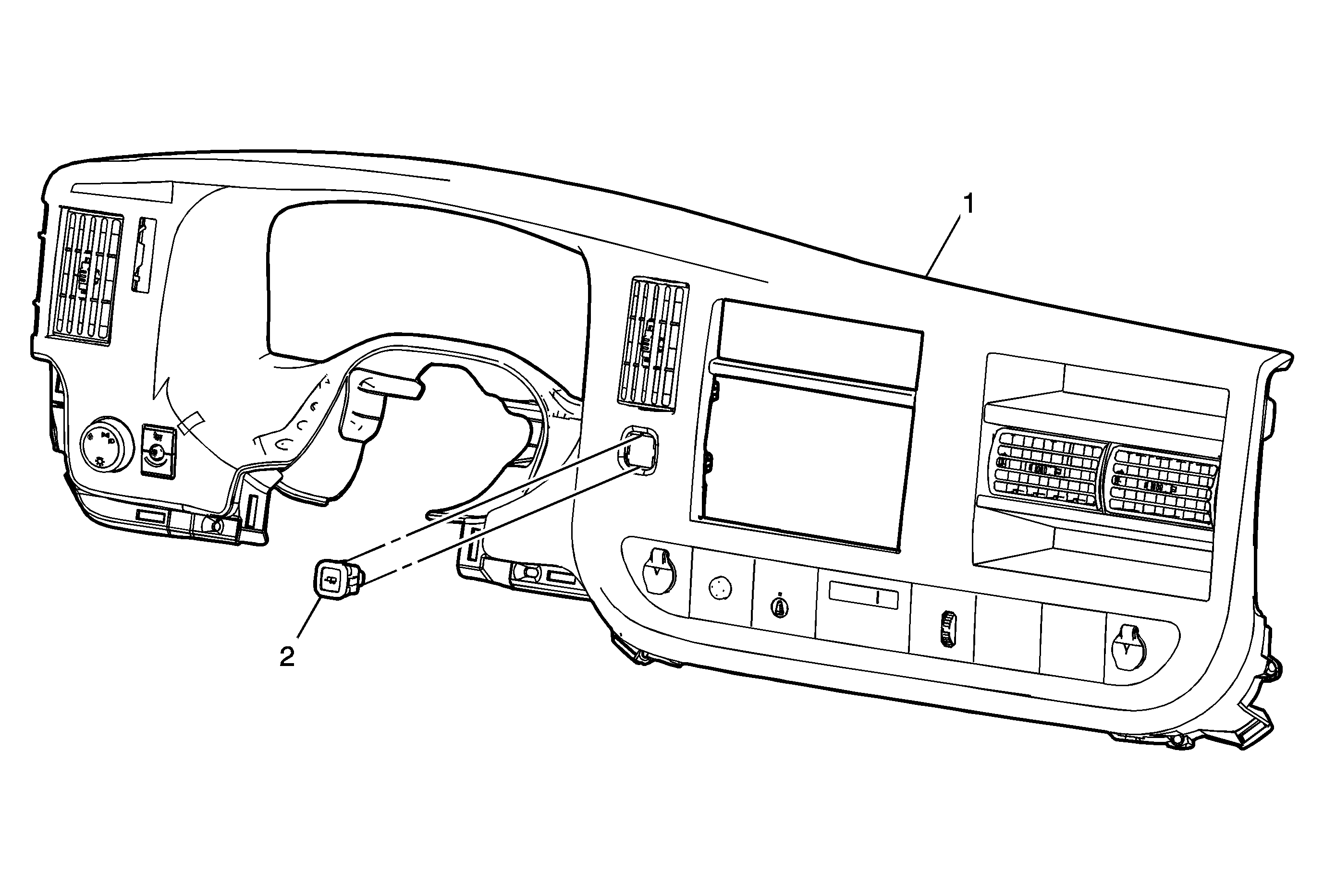 1

2