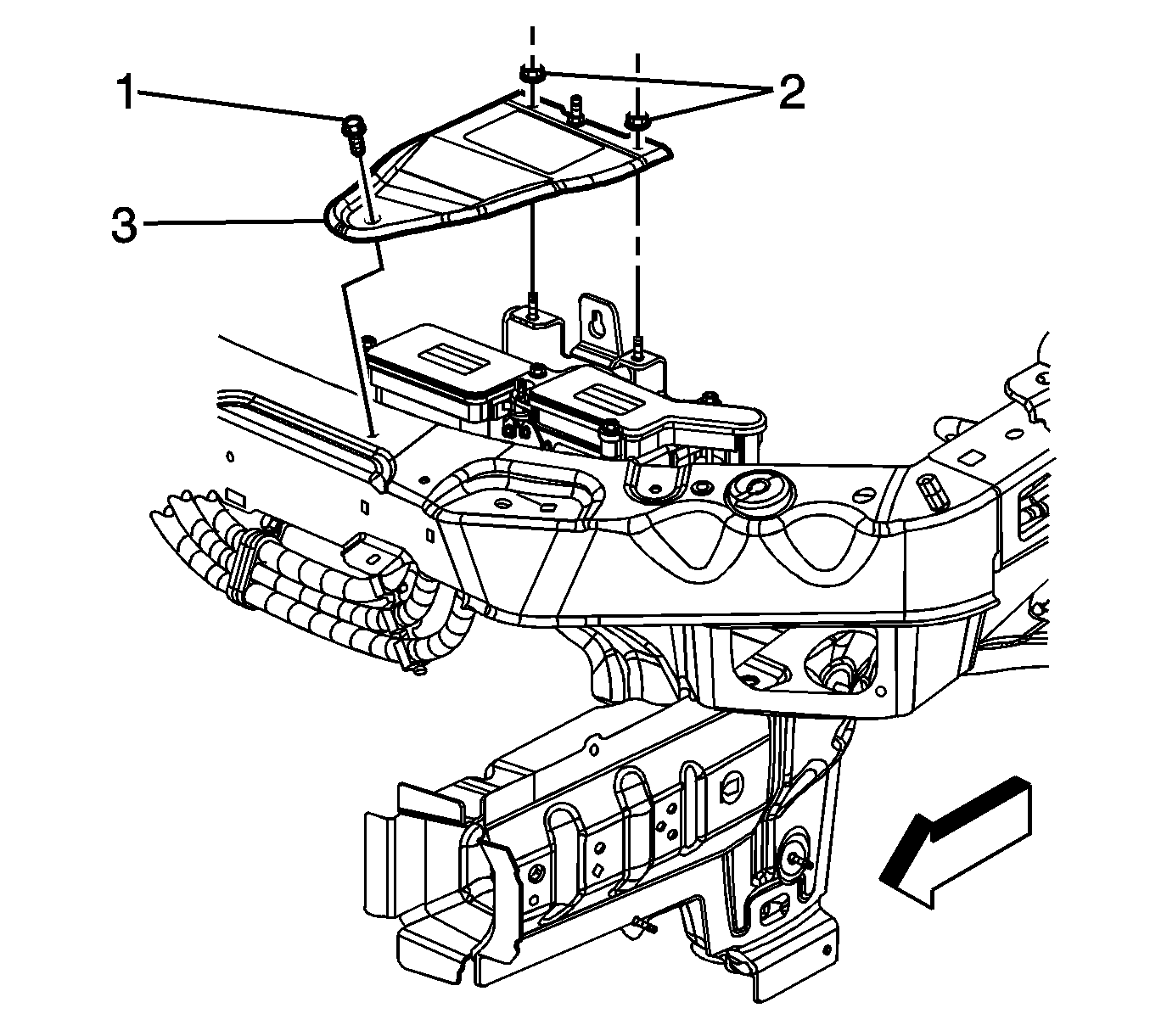 1
2
3