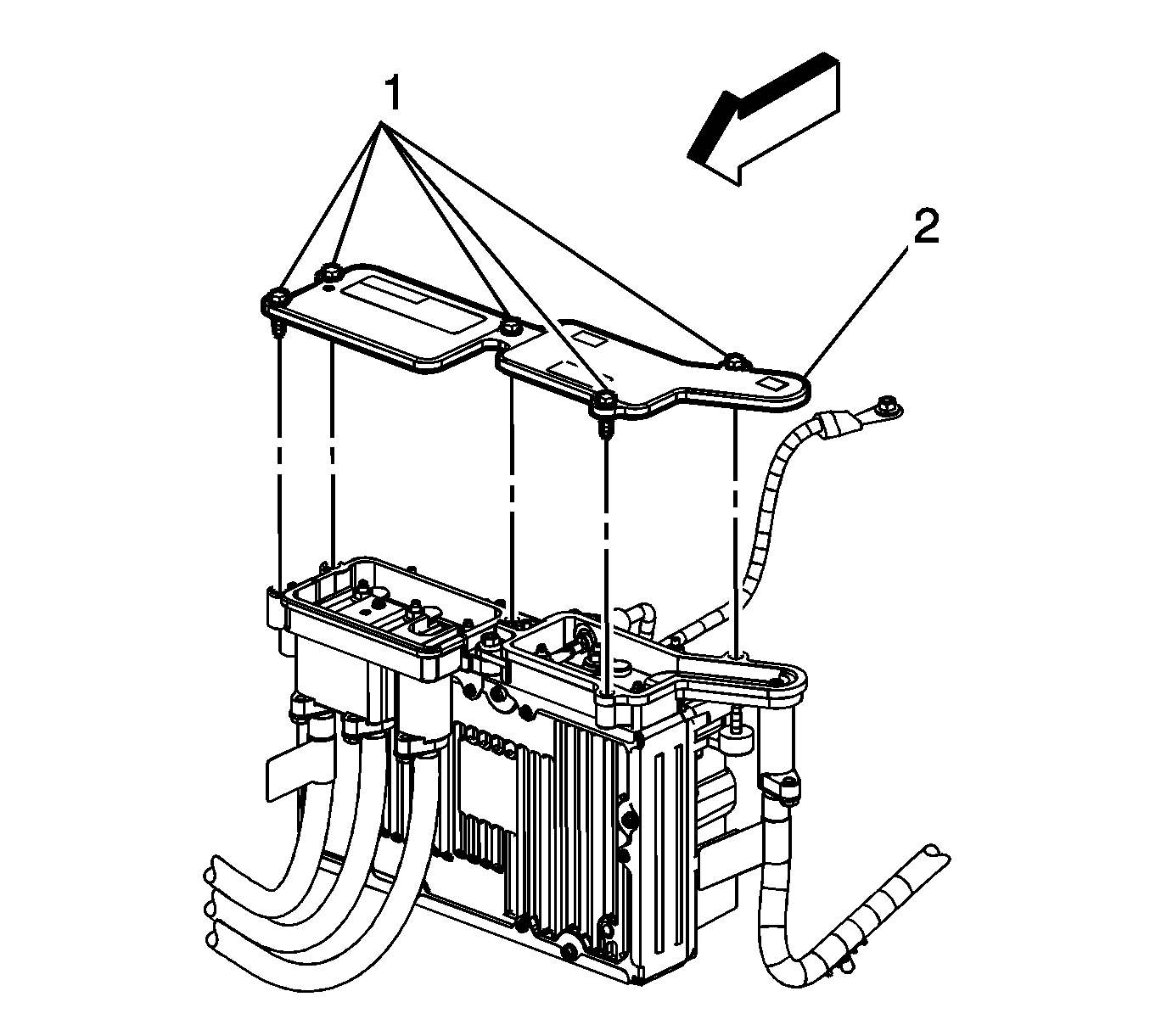 1

2