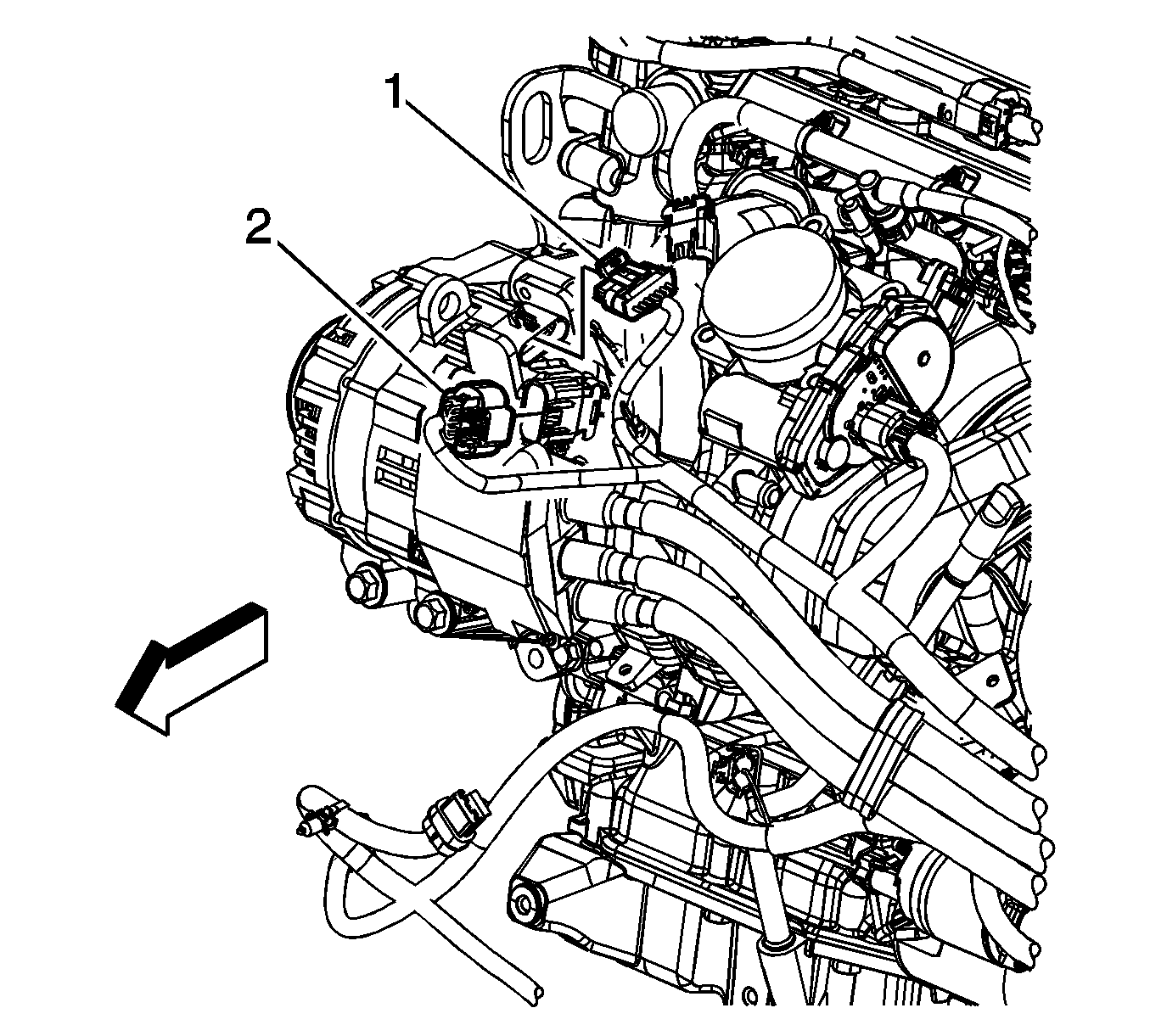 1
2