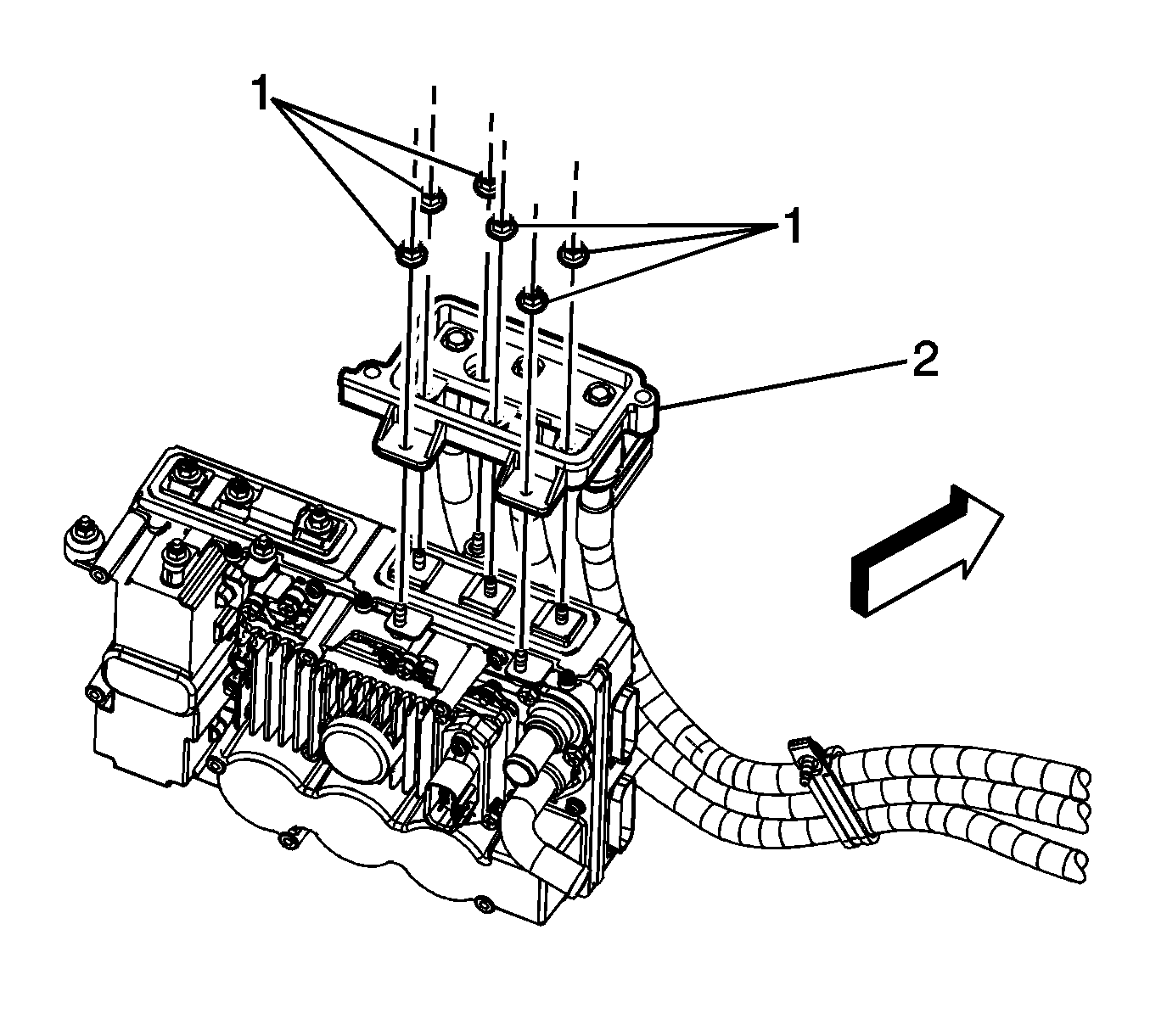 1

1

2