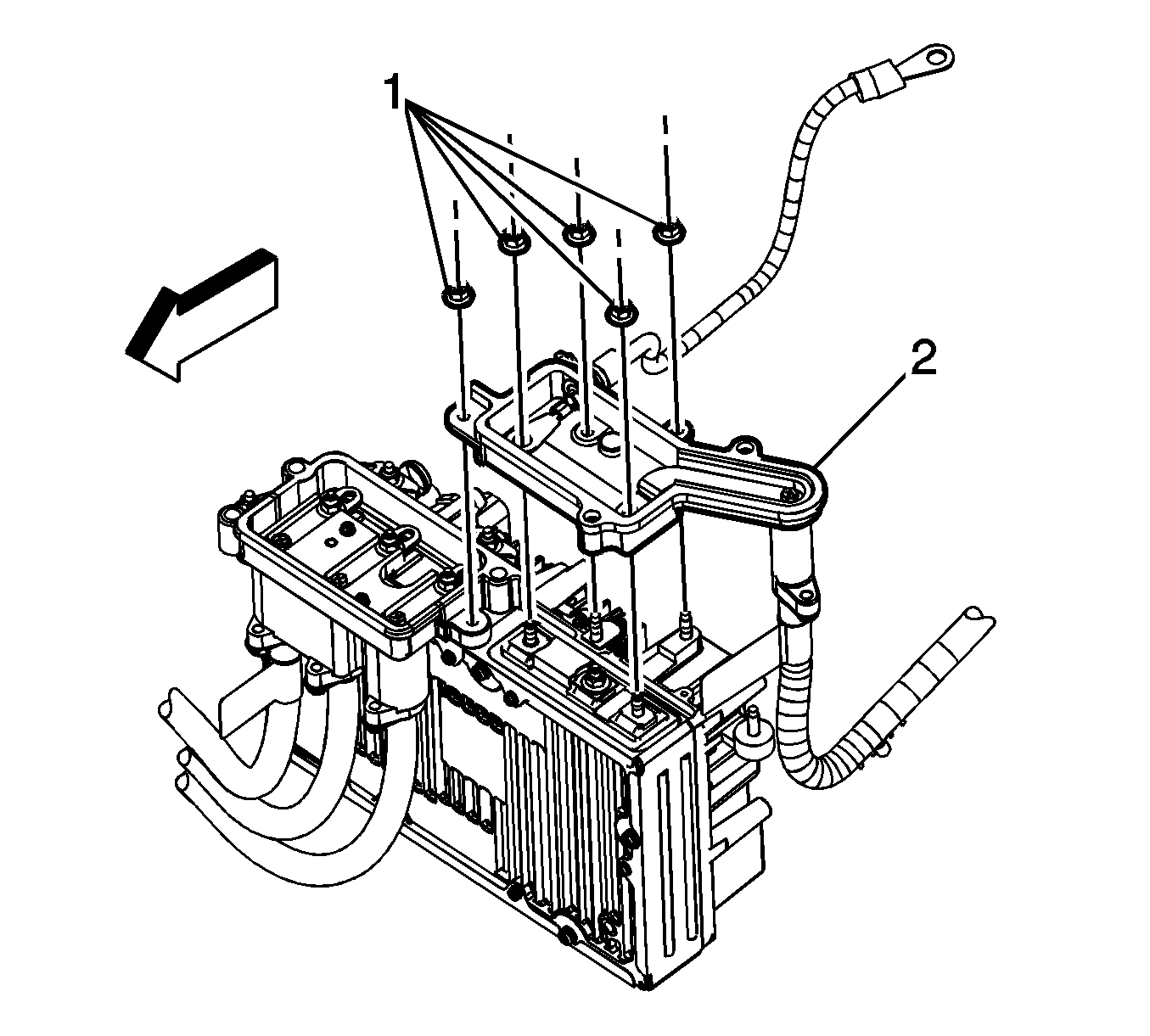 1
2