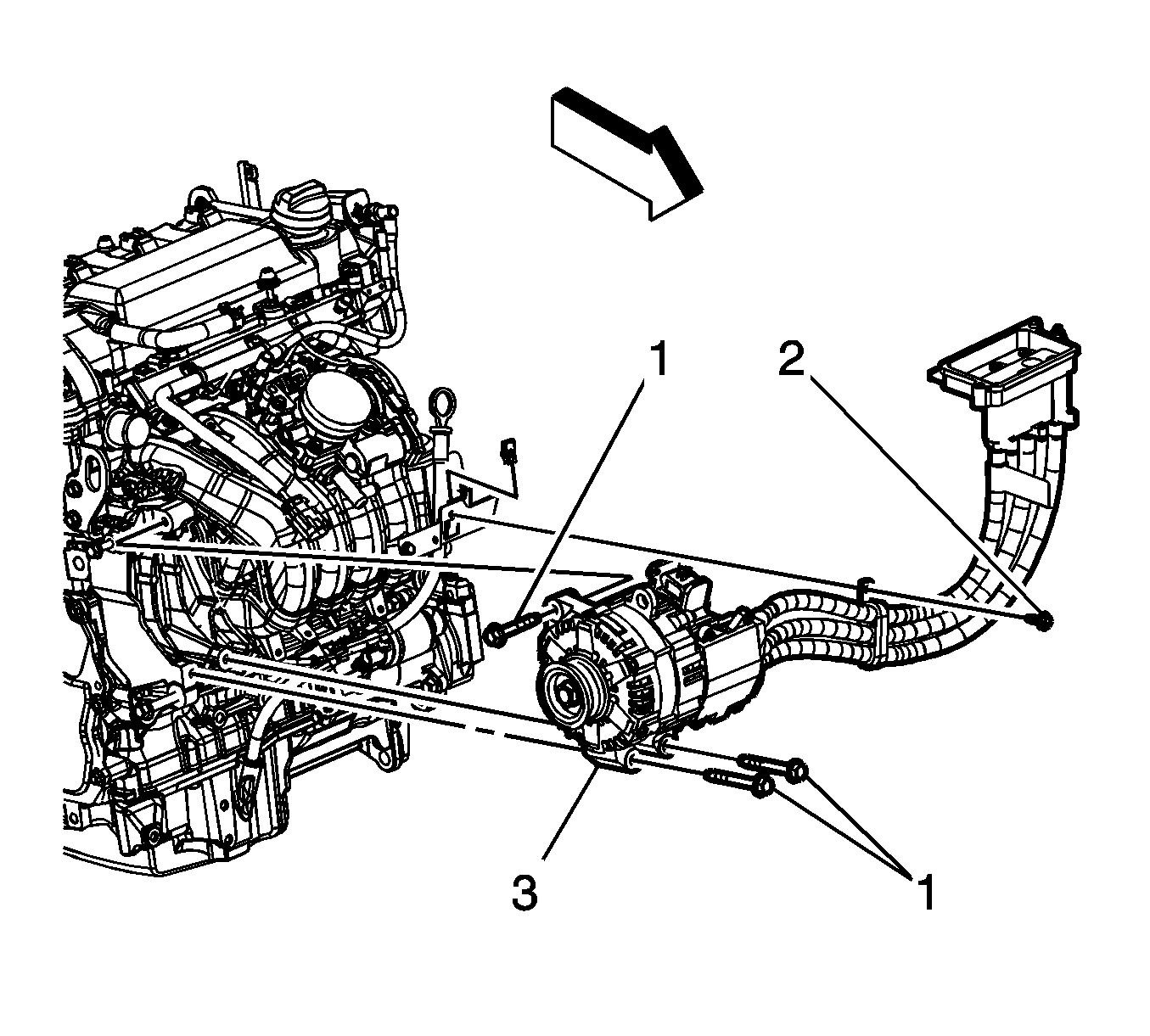 1
2
3
1