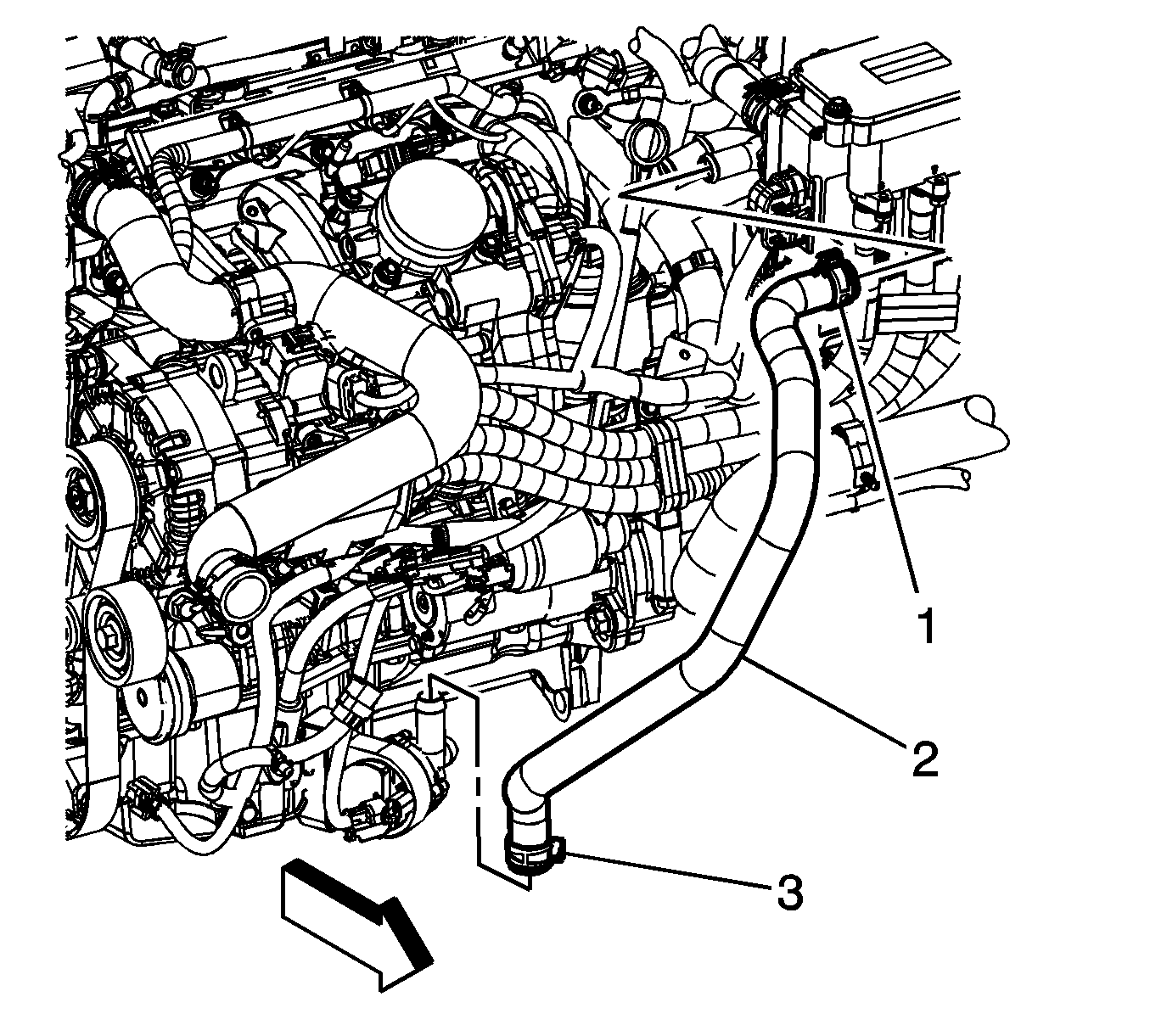 1
2
3