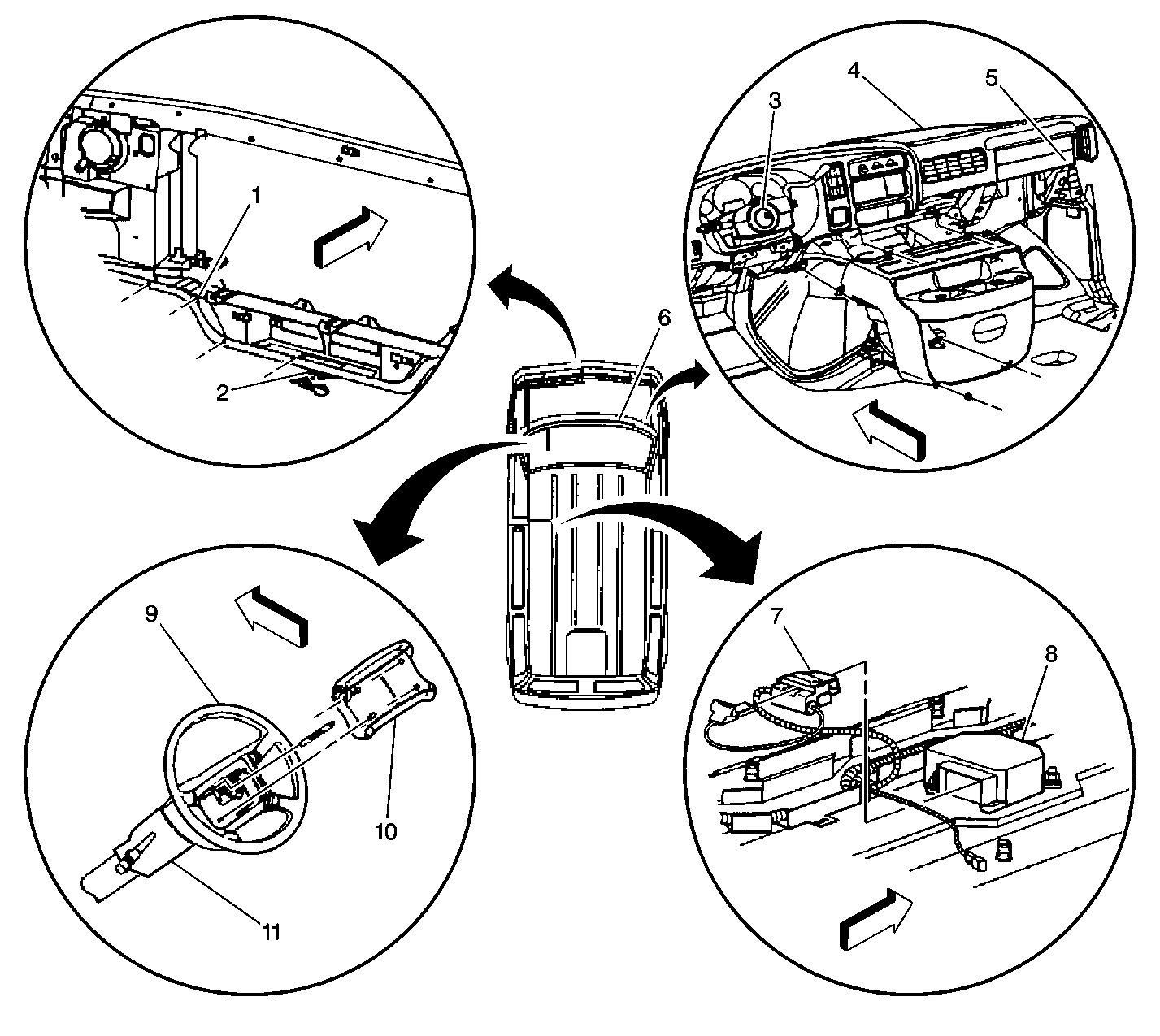 1
2
3
4
5
6
9
10
11
7
8