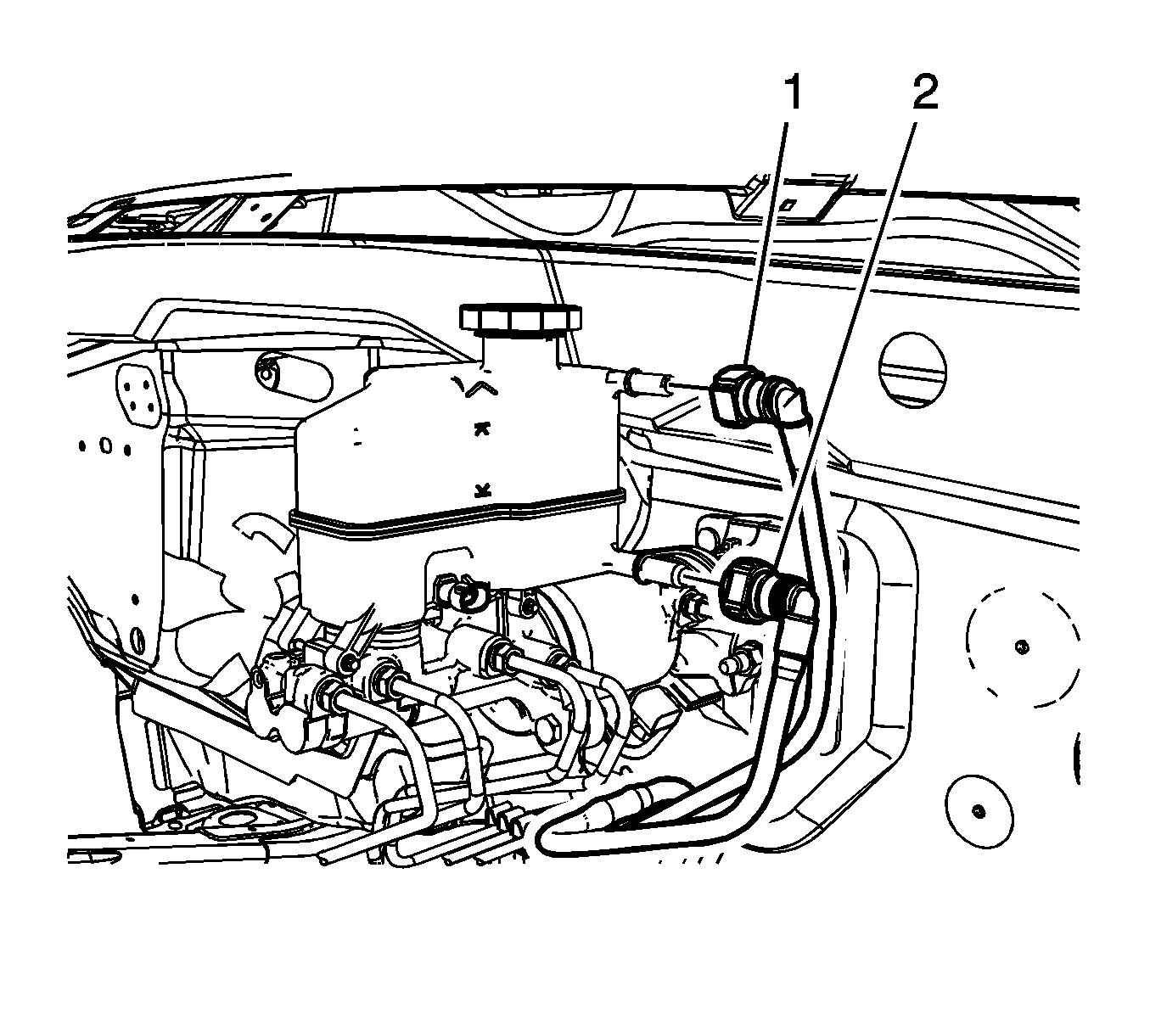 1
2