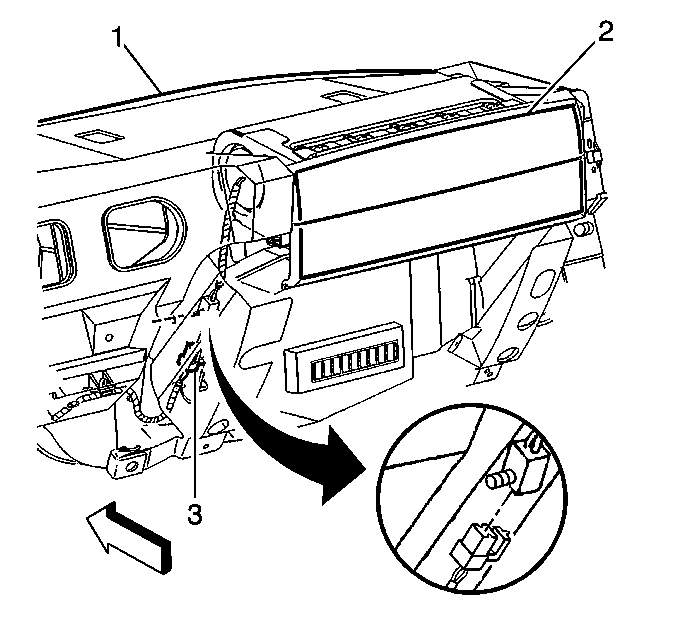 1
2
3