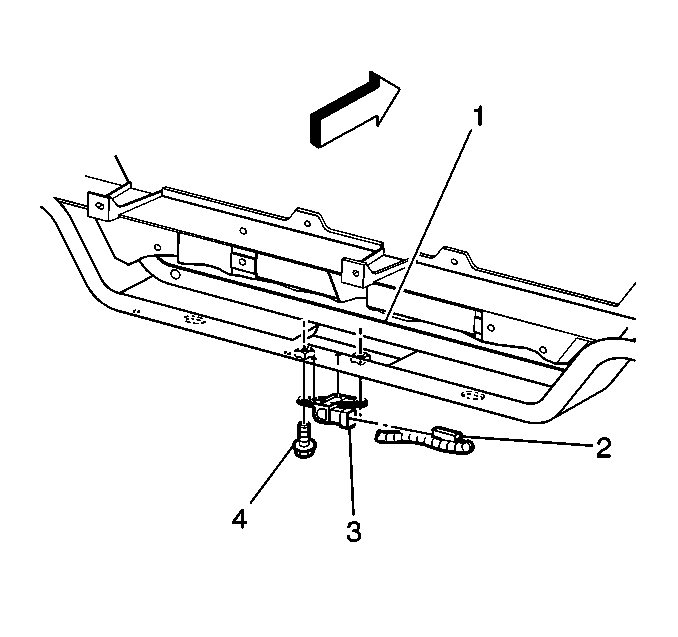 1
2
4
3