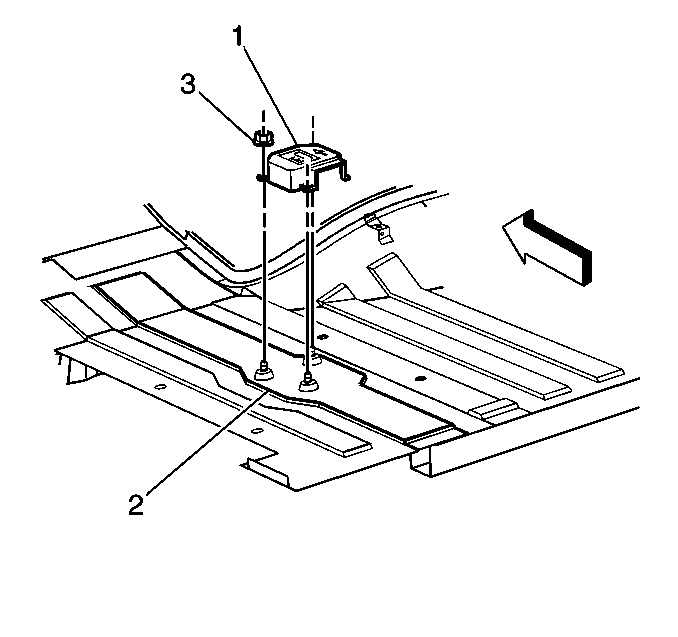 1
3
2