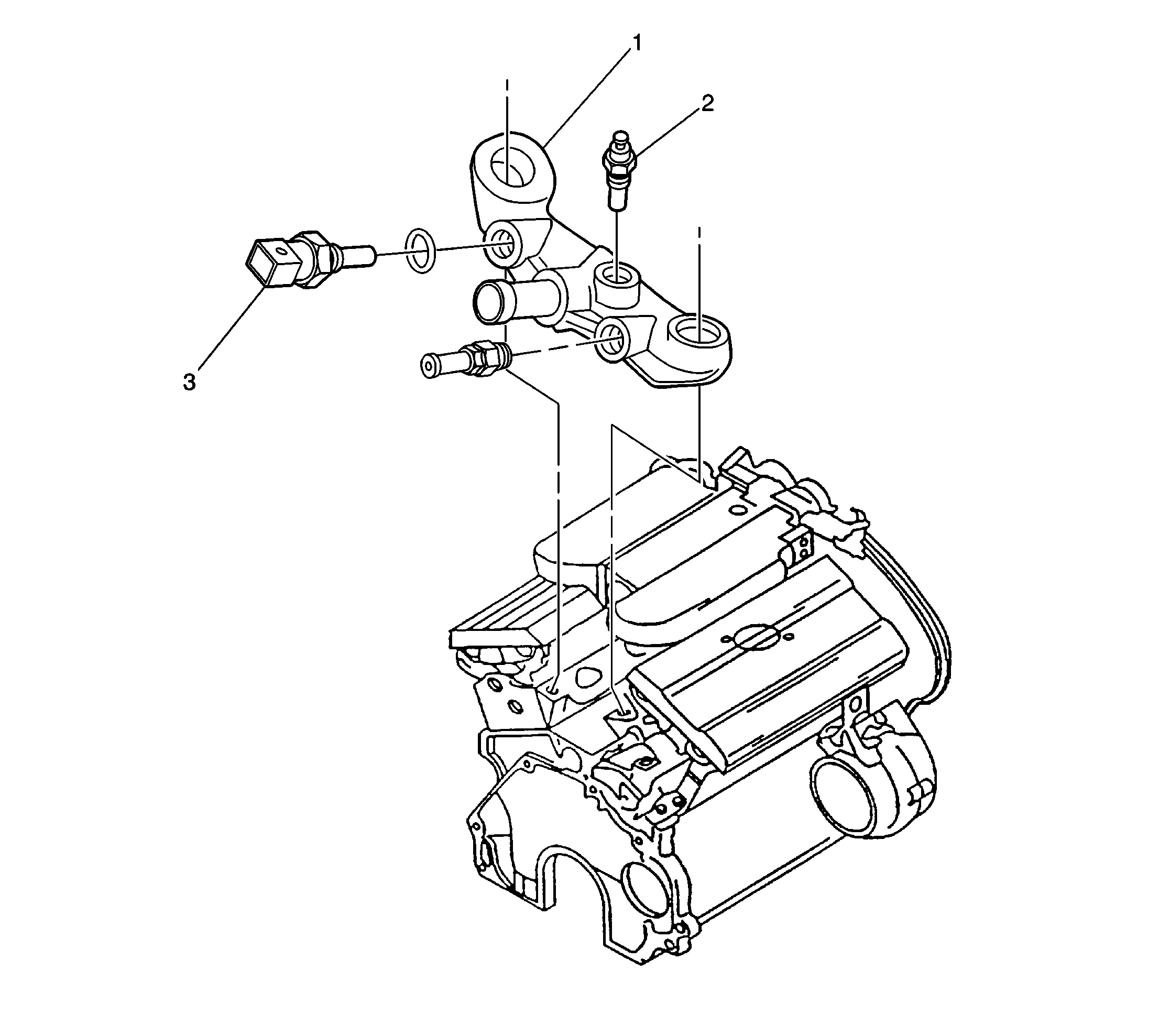 1
2
3