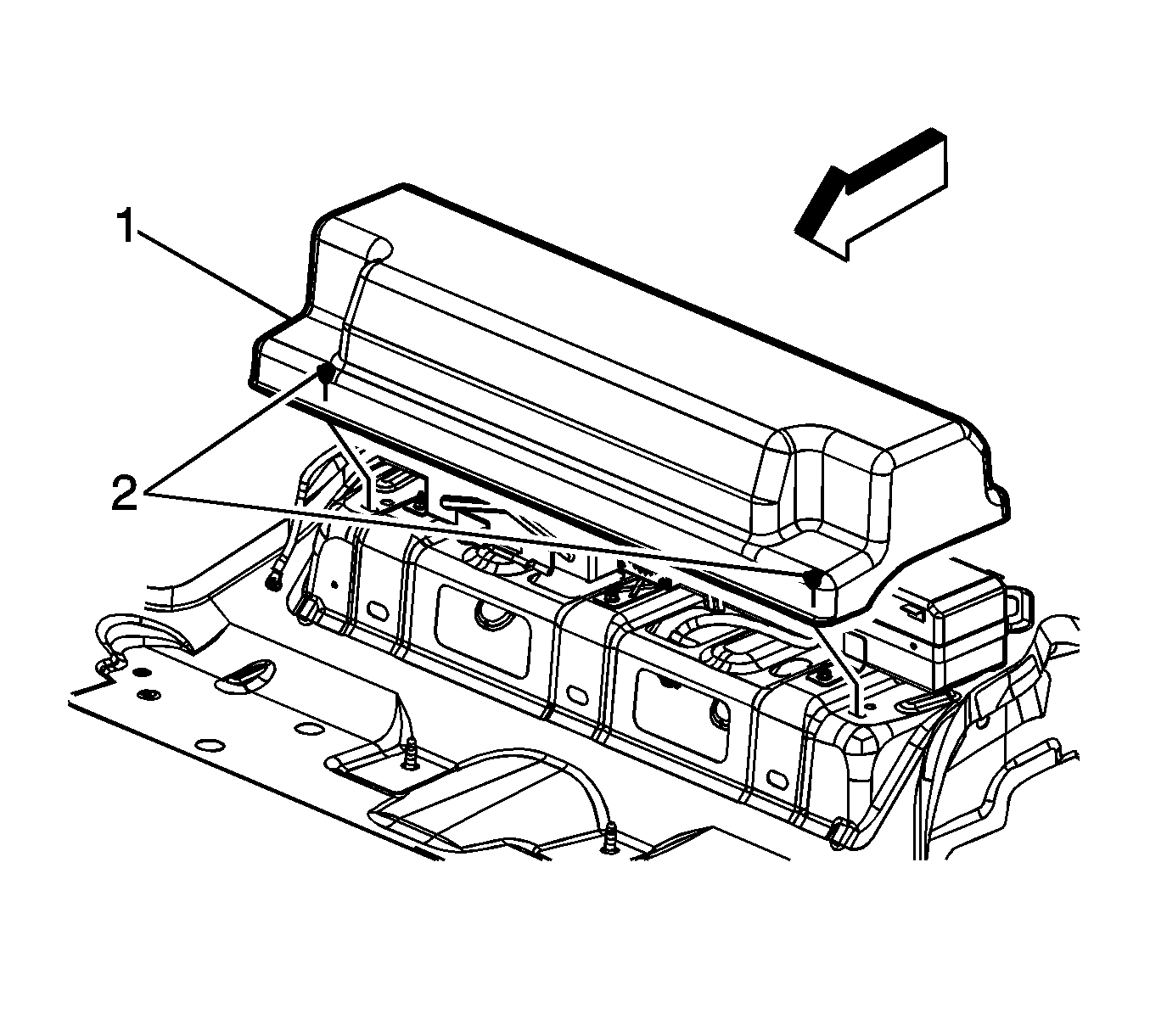 1
2