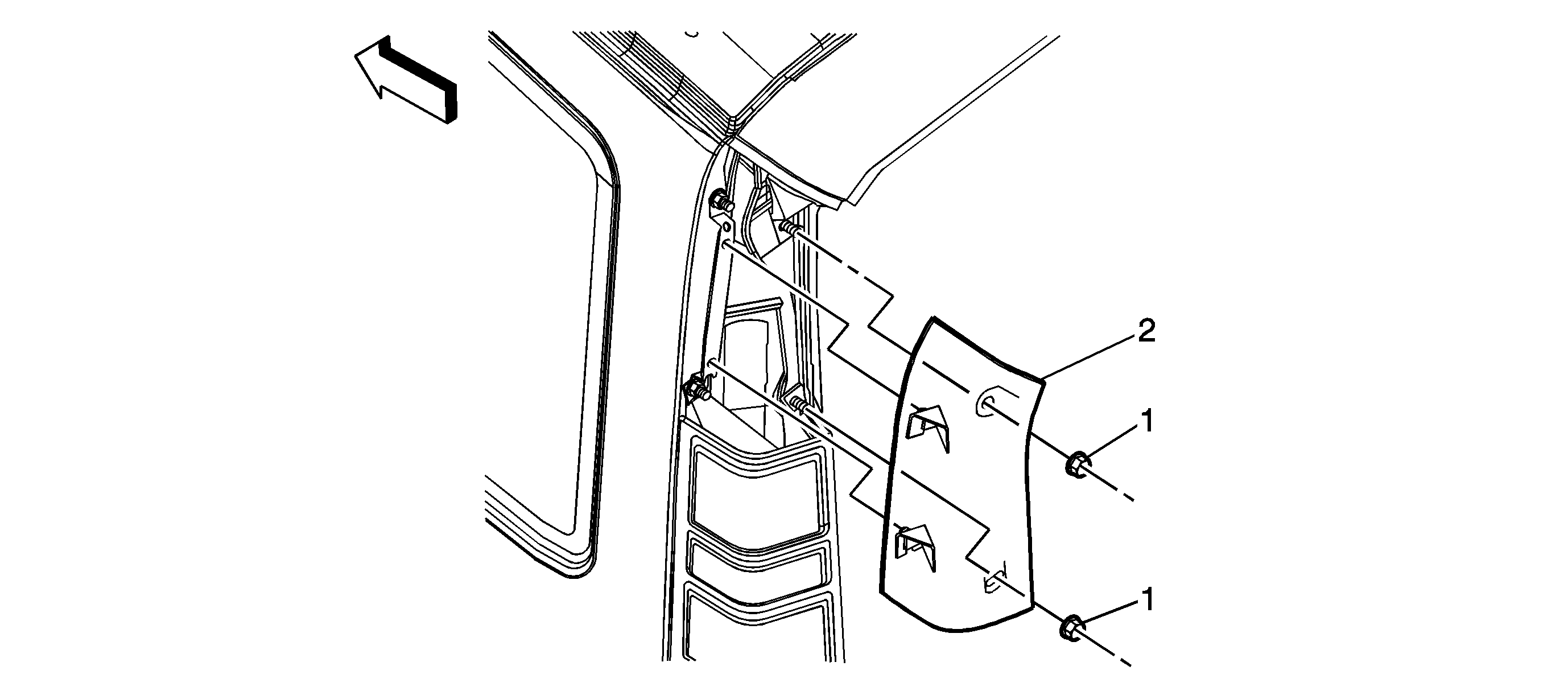 2
1
1