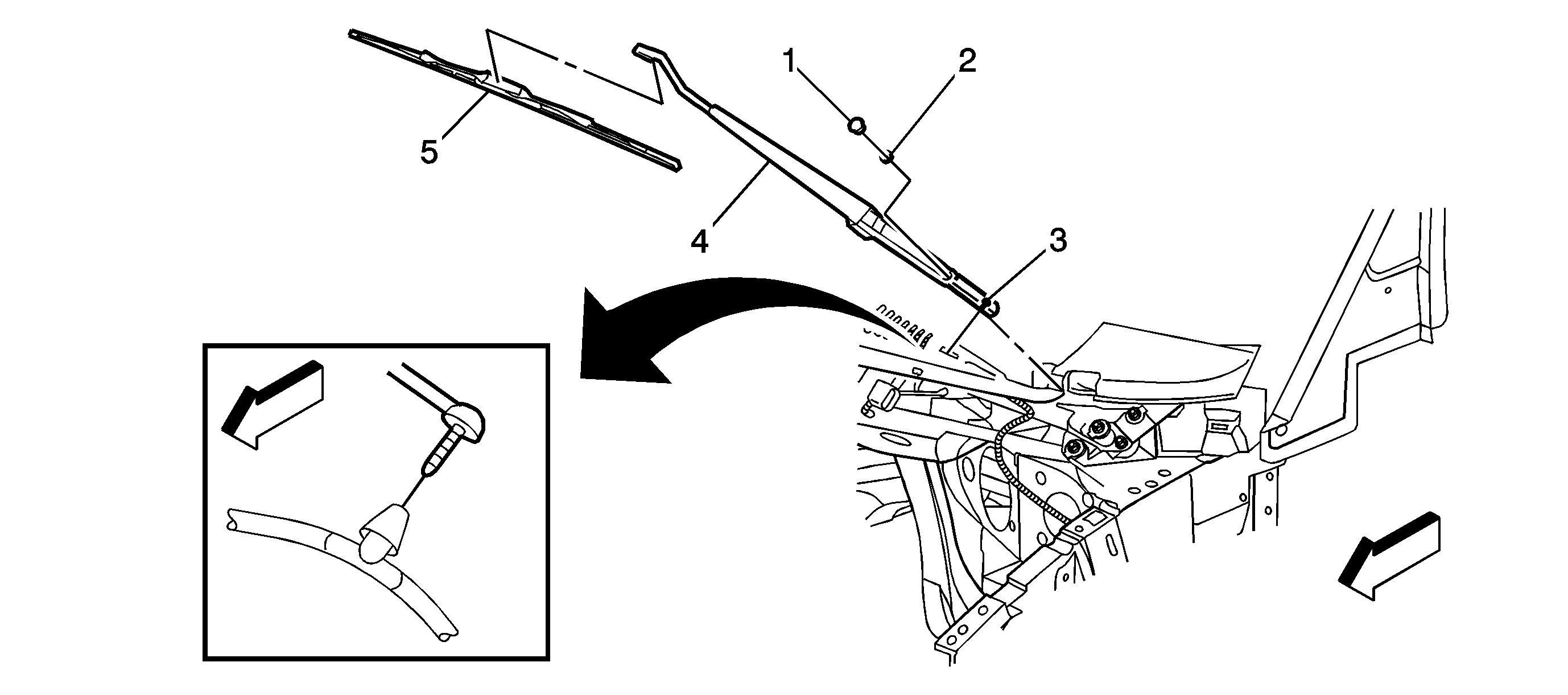 1
2
5
4
3