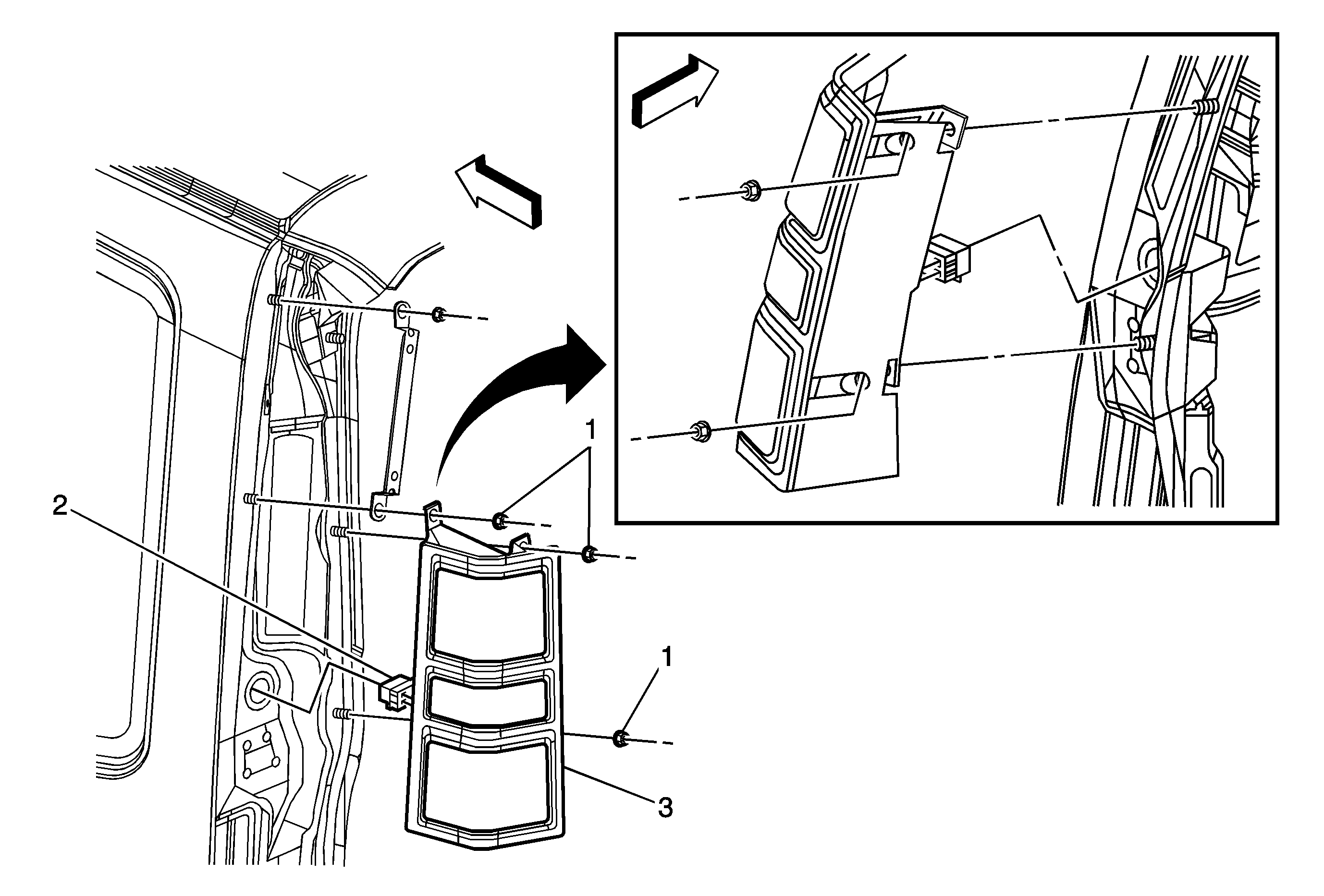 1
2
1
3