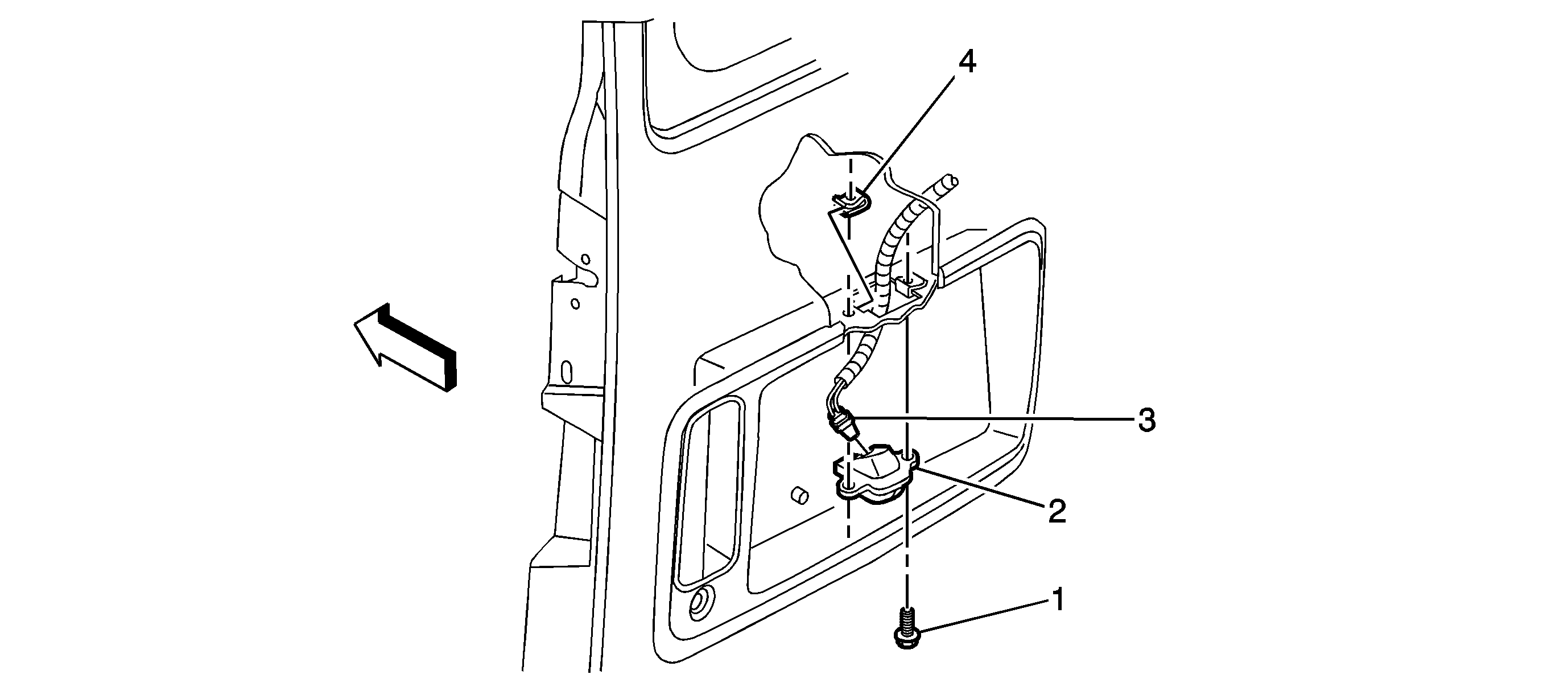 4
3
2
1