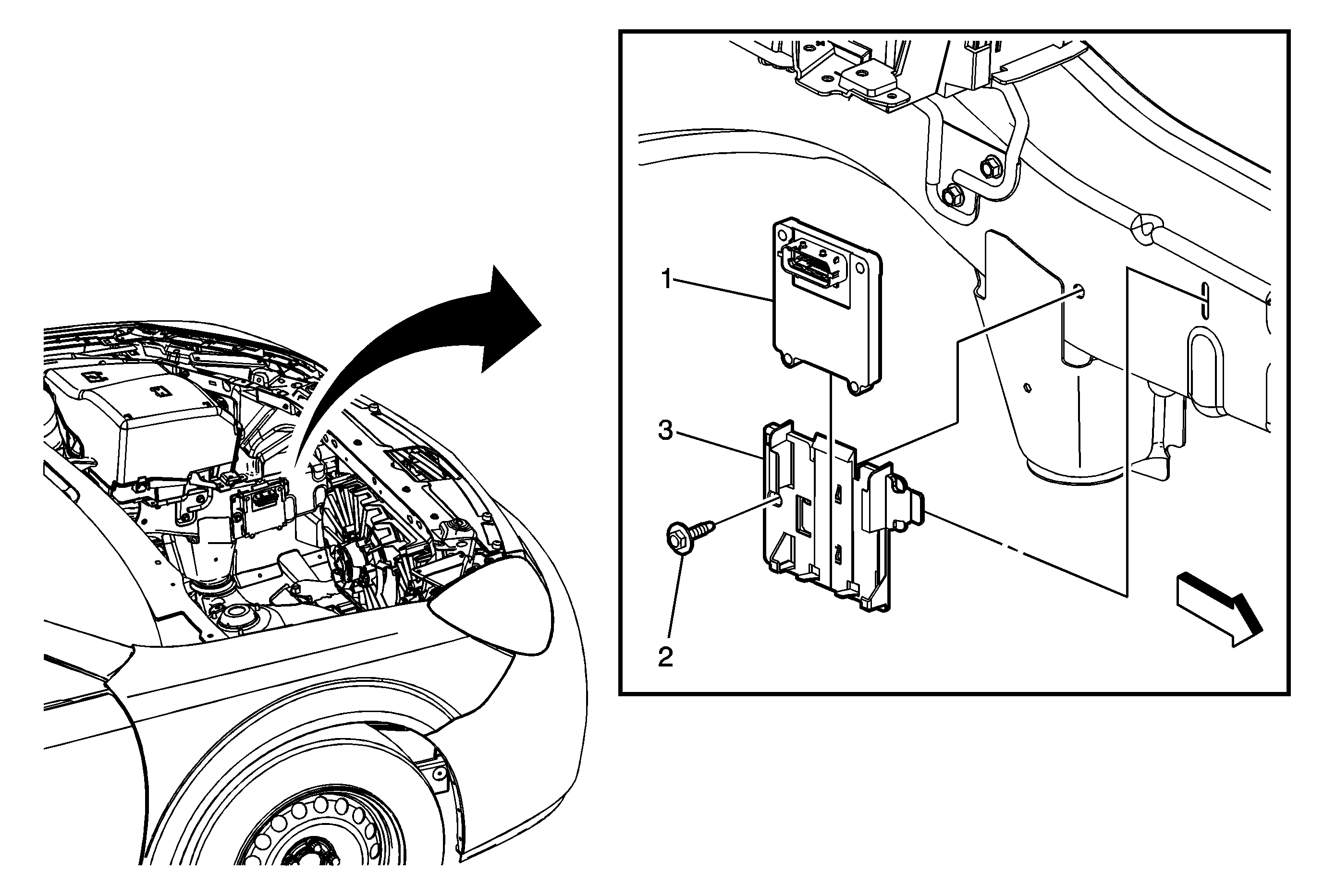 1
3
2