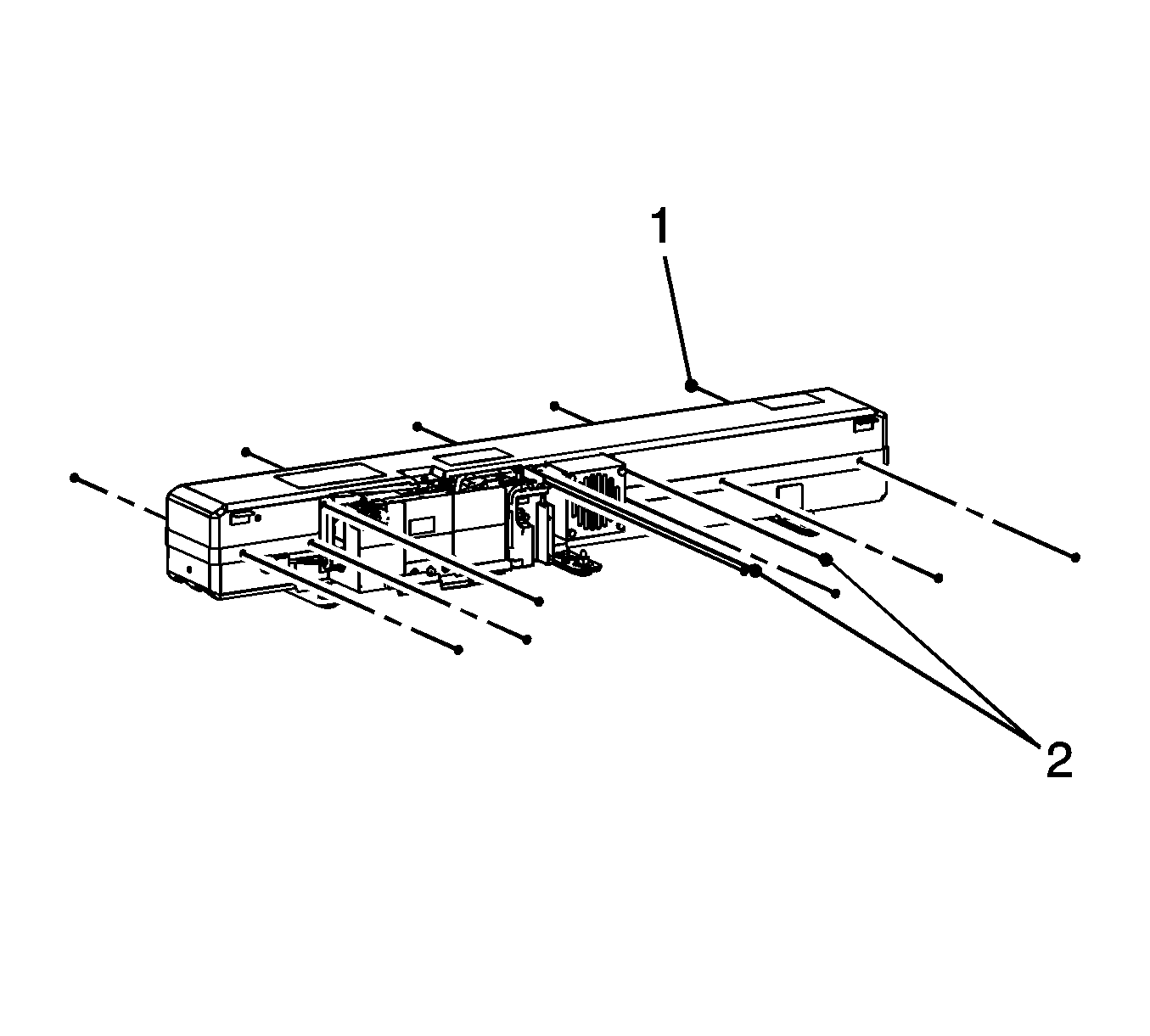 1

2