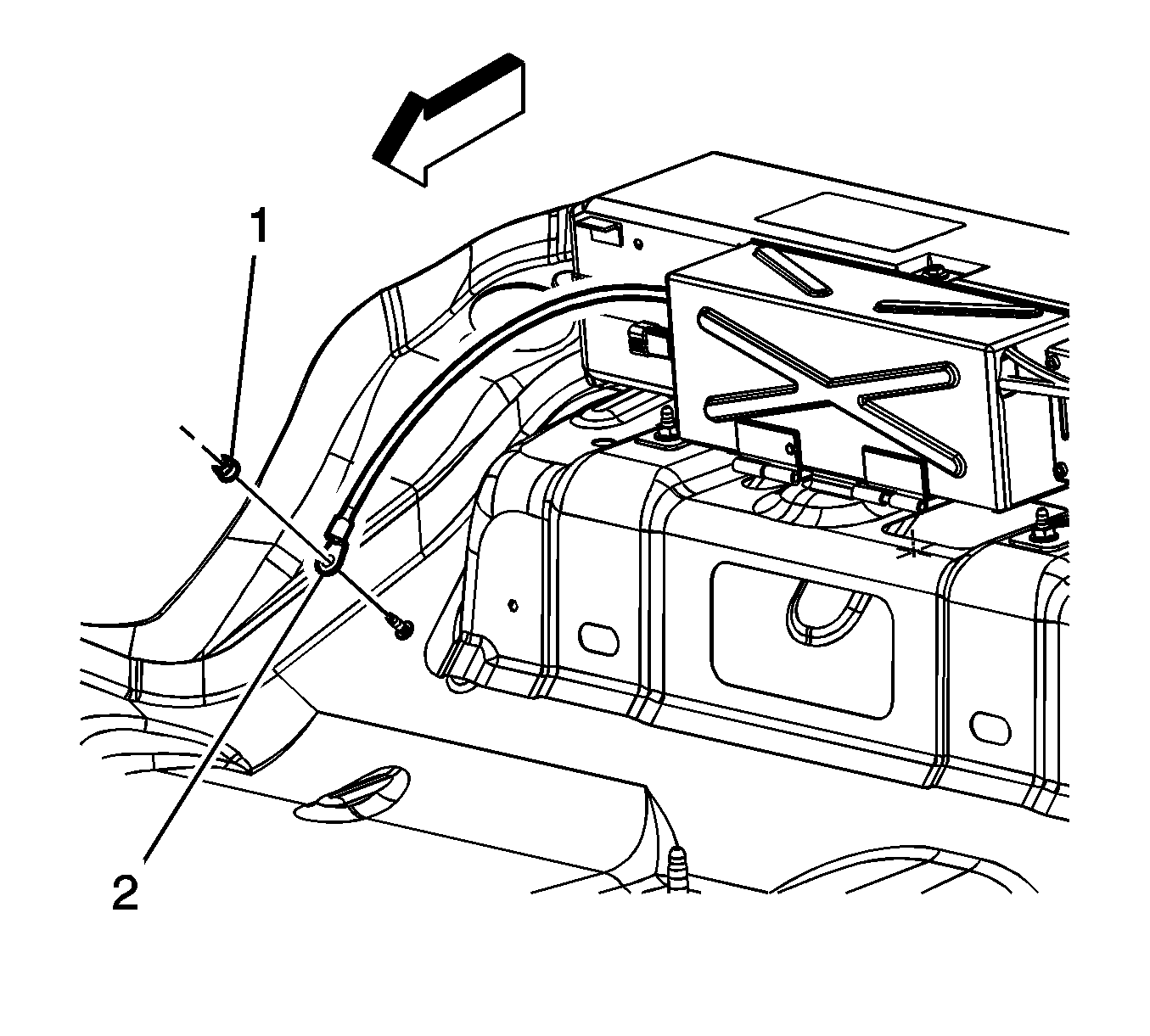 1

2