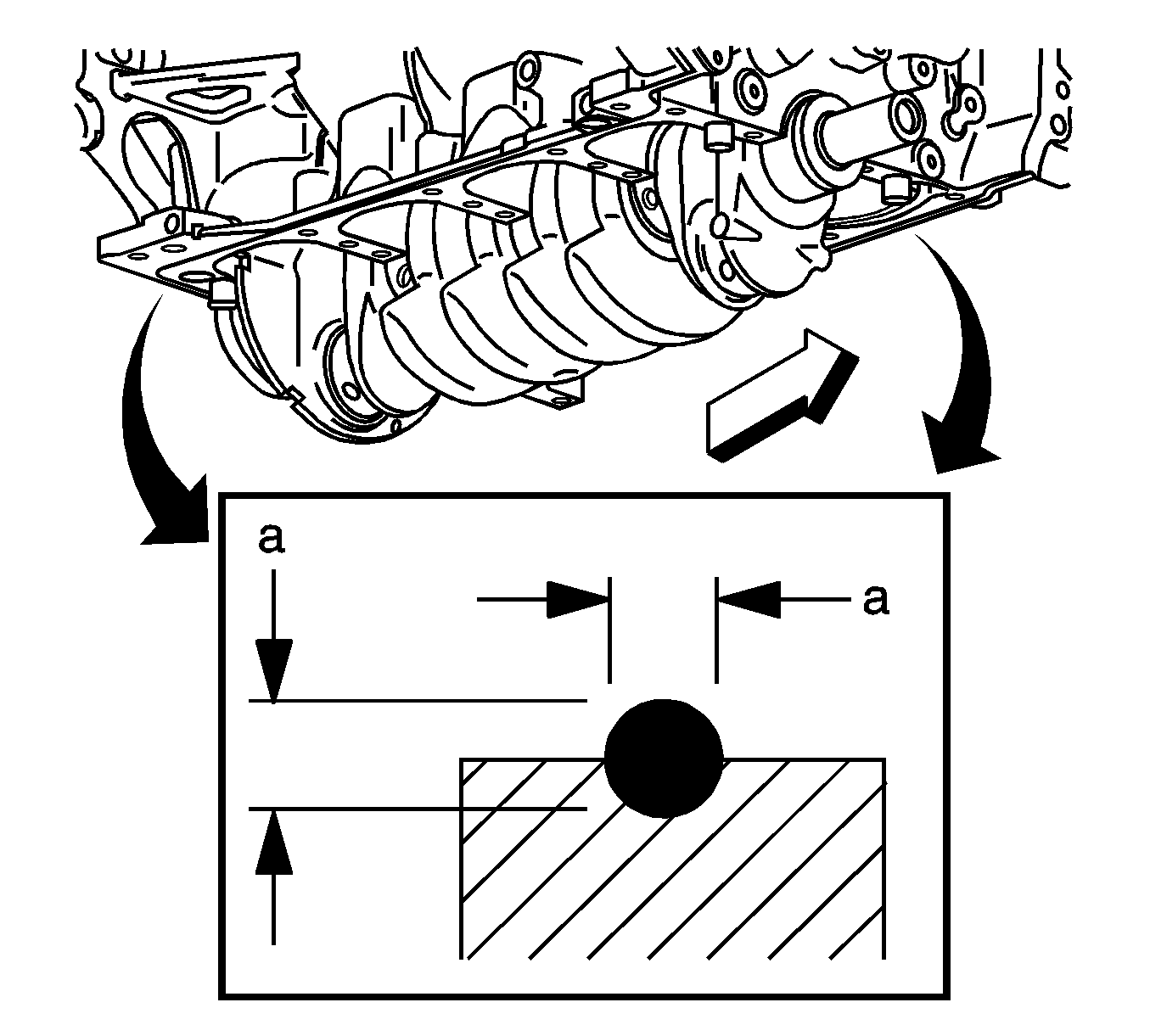 a

a