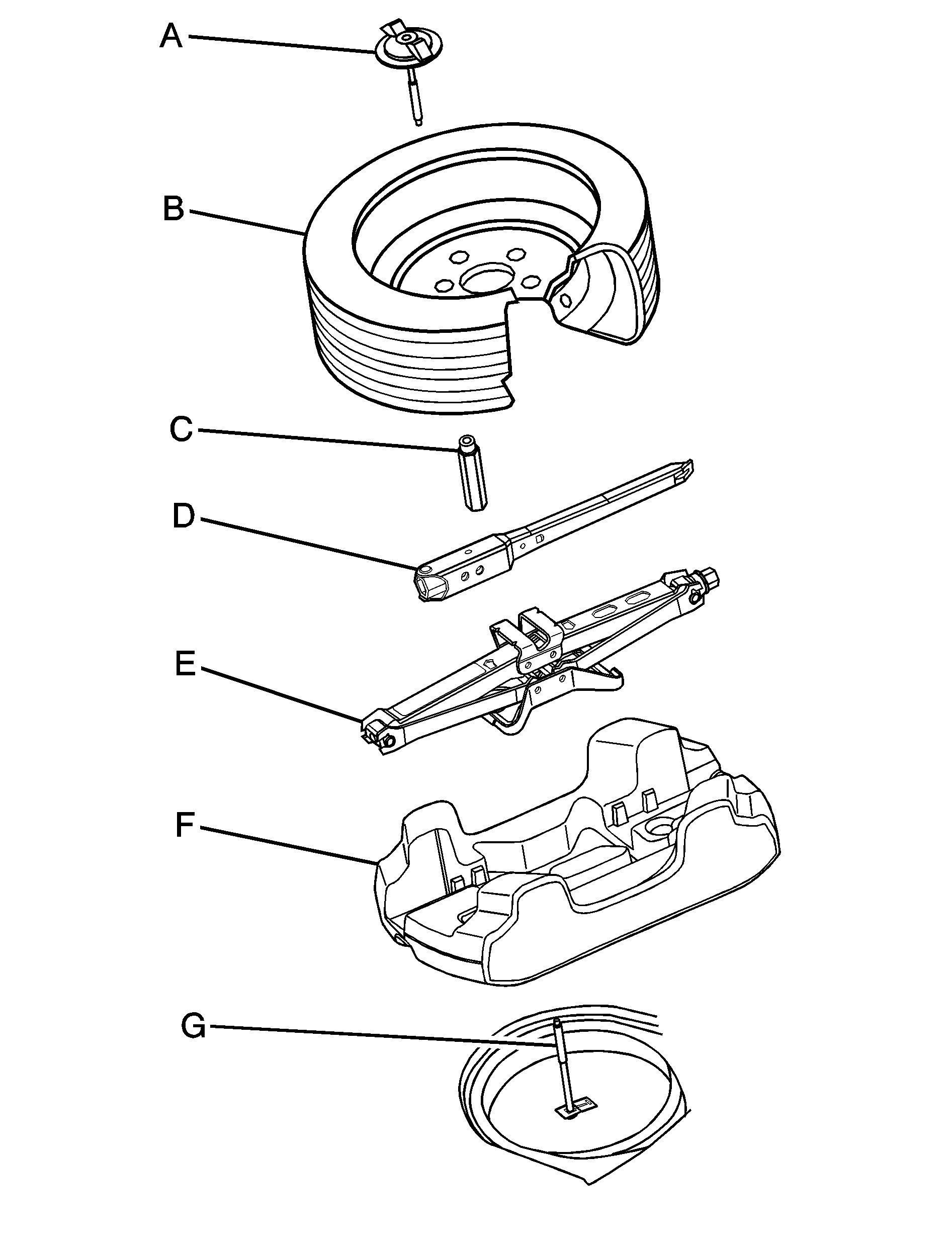 A
B
C
D
E
F
G