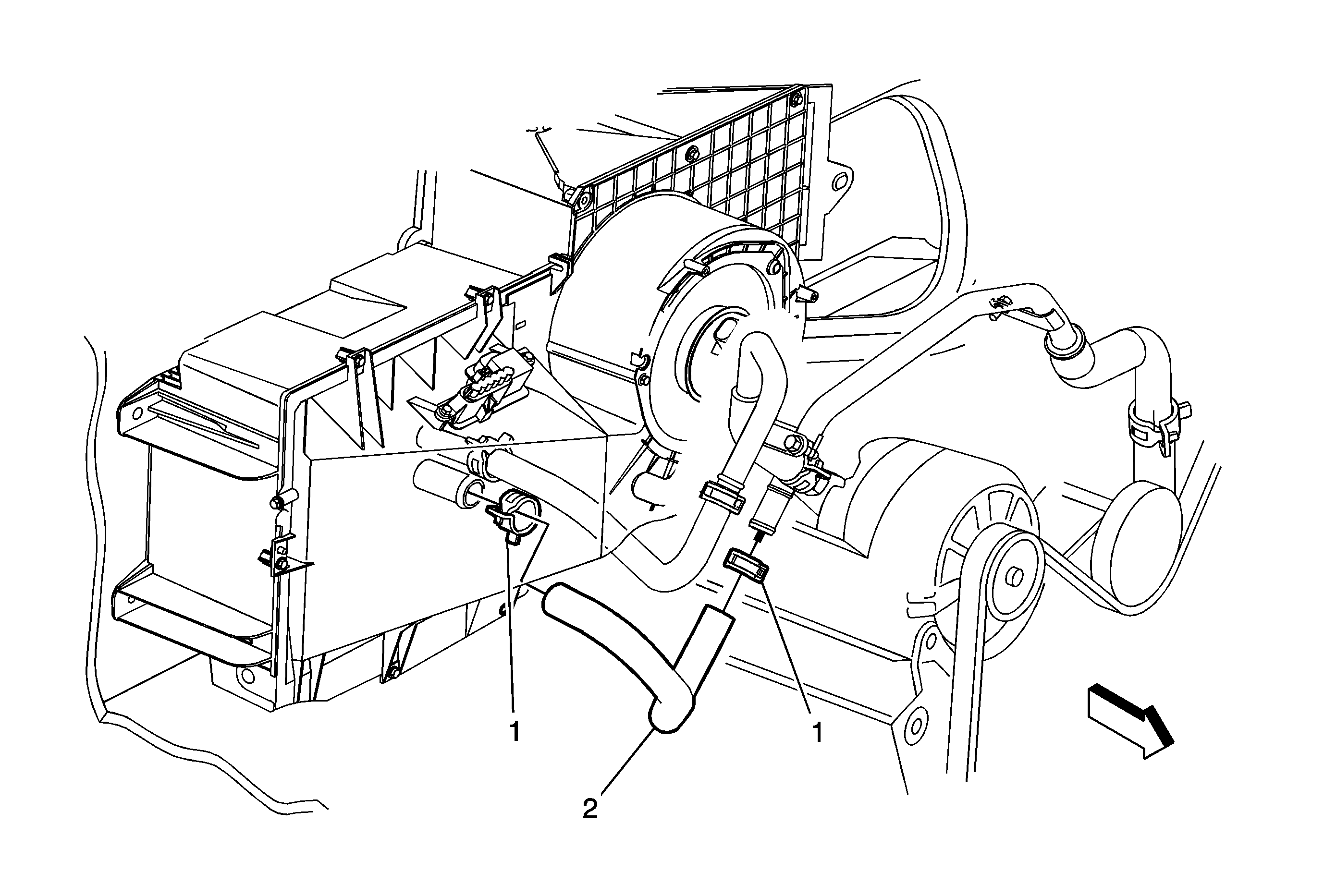 1

1

2