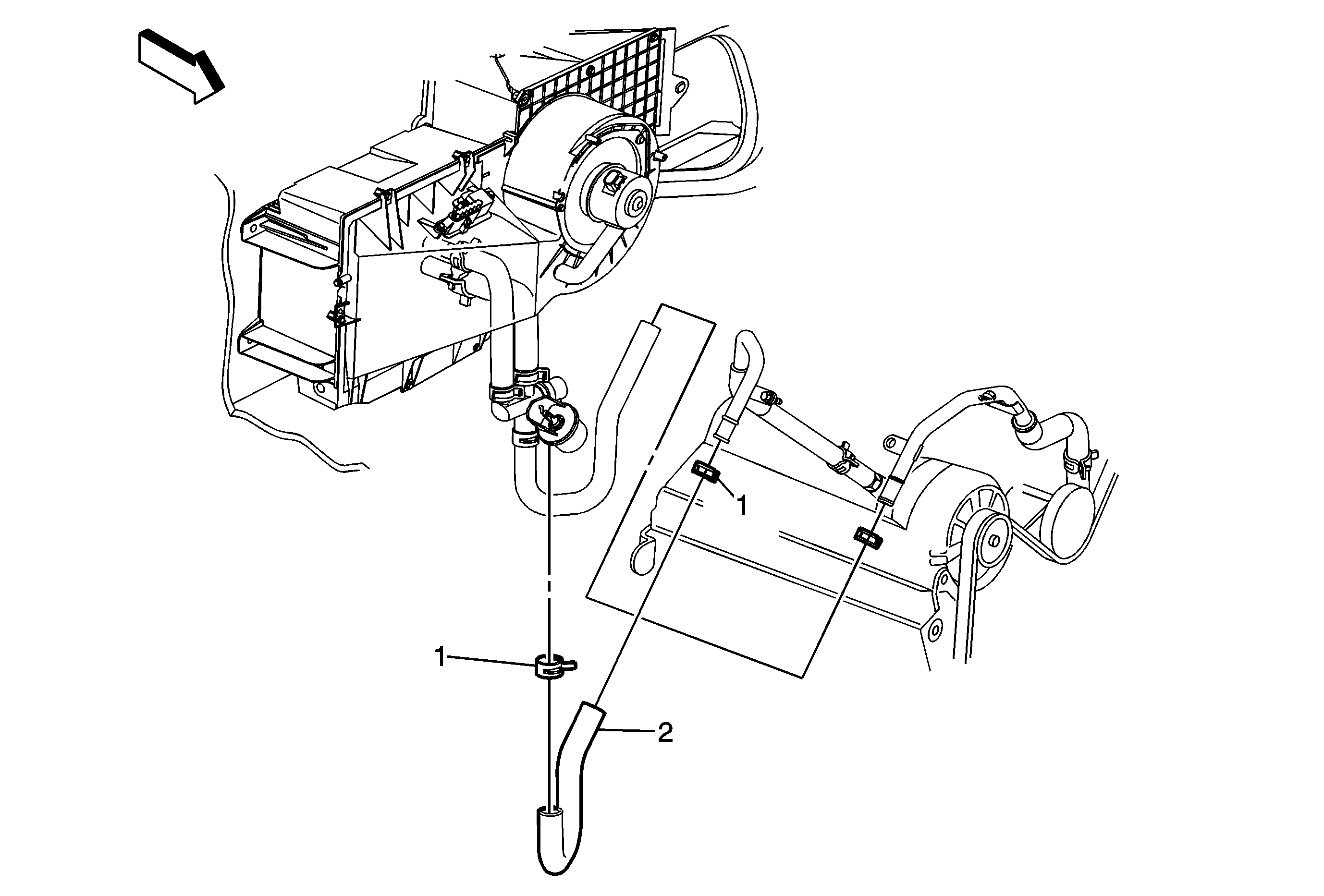 1
1
2