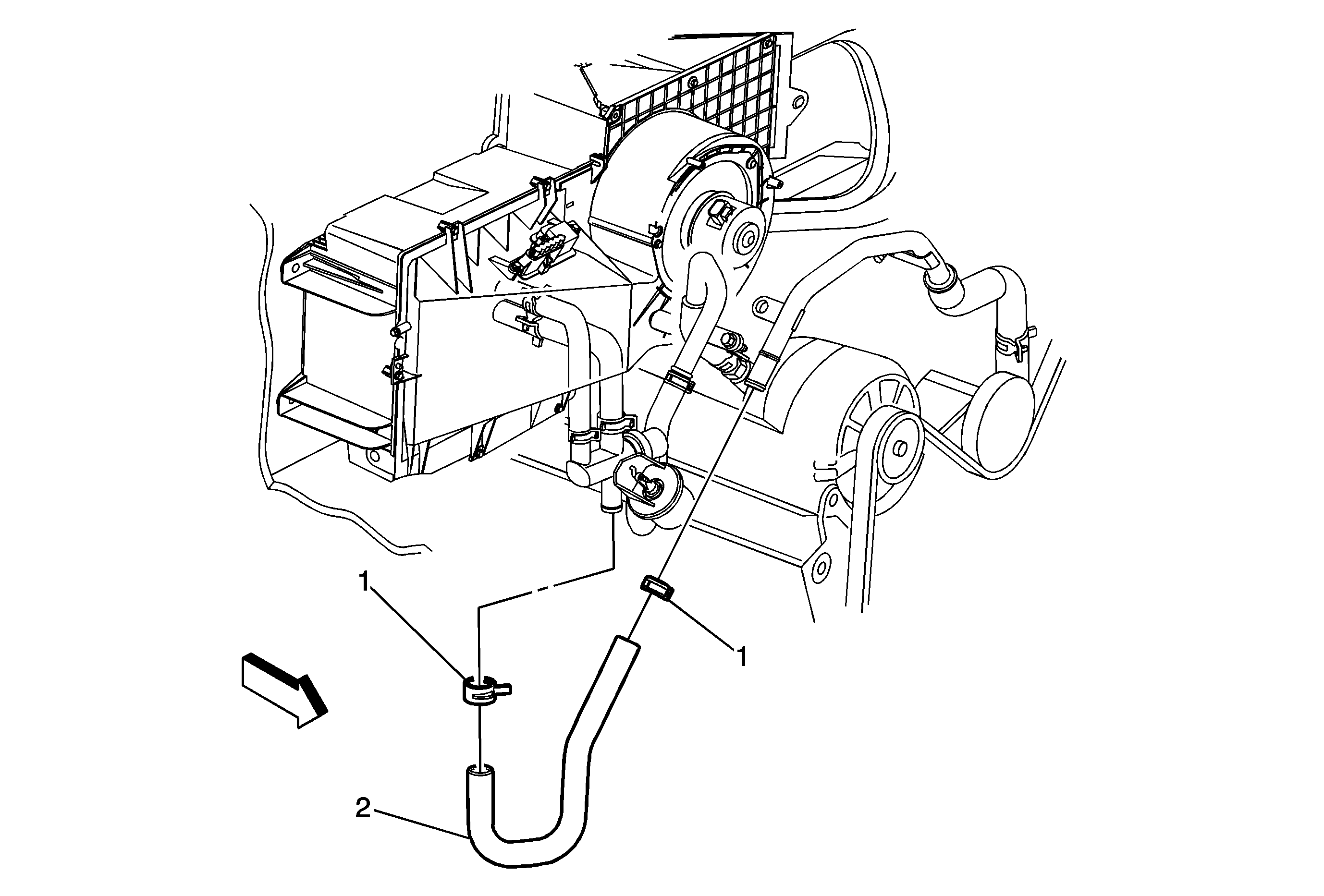 1
1
2