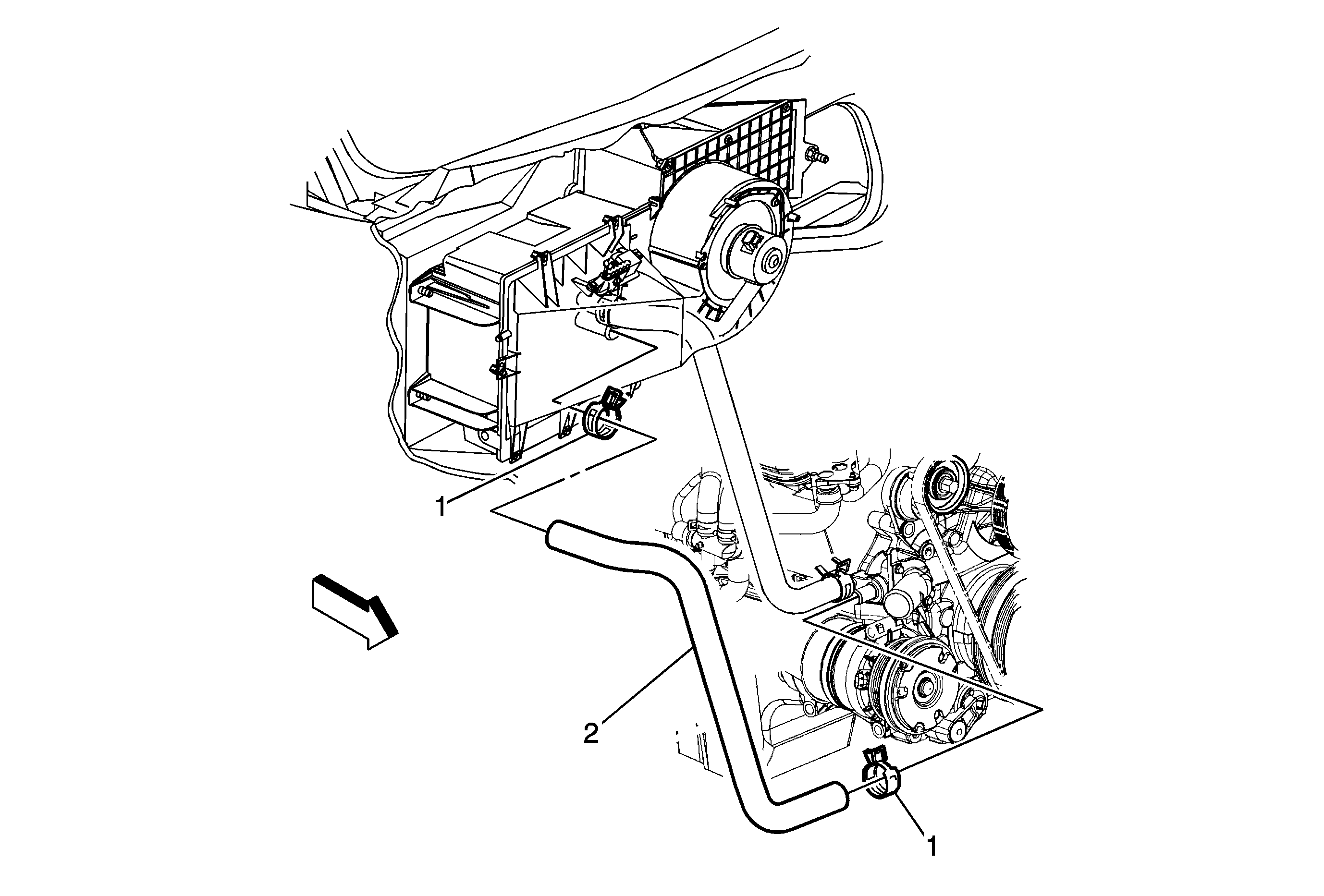 1
2
1