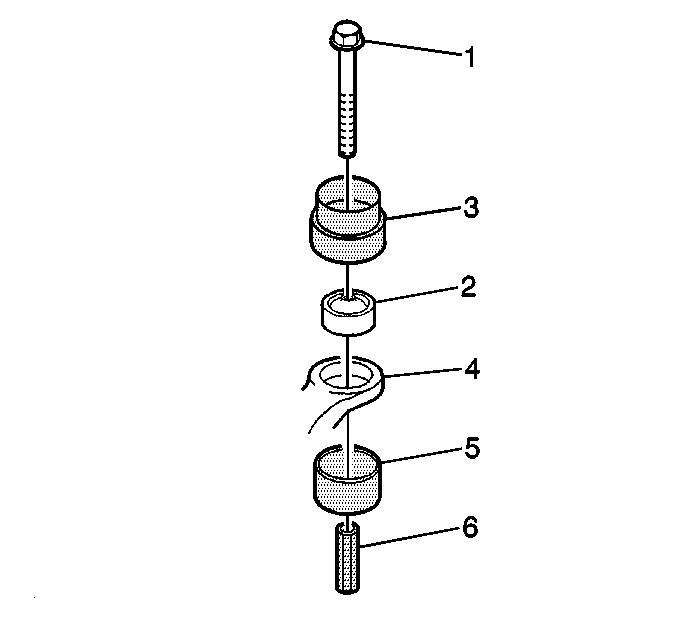 1
3
2
4
5
6