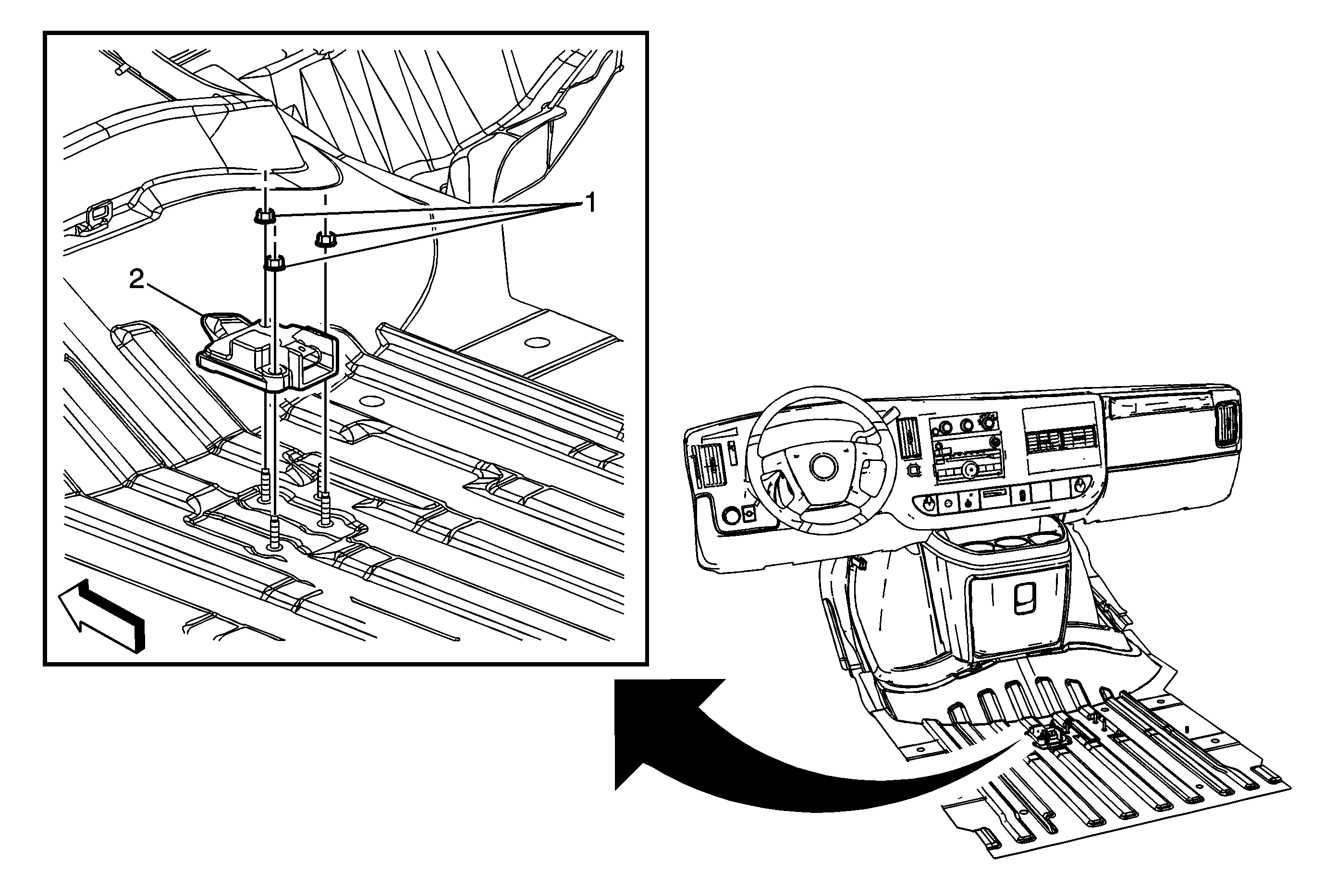 1
2