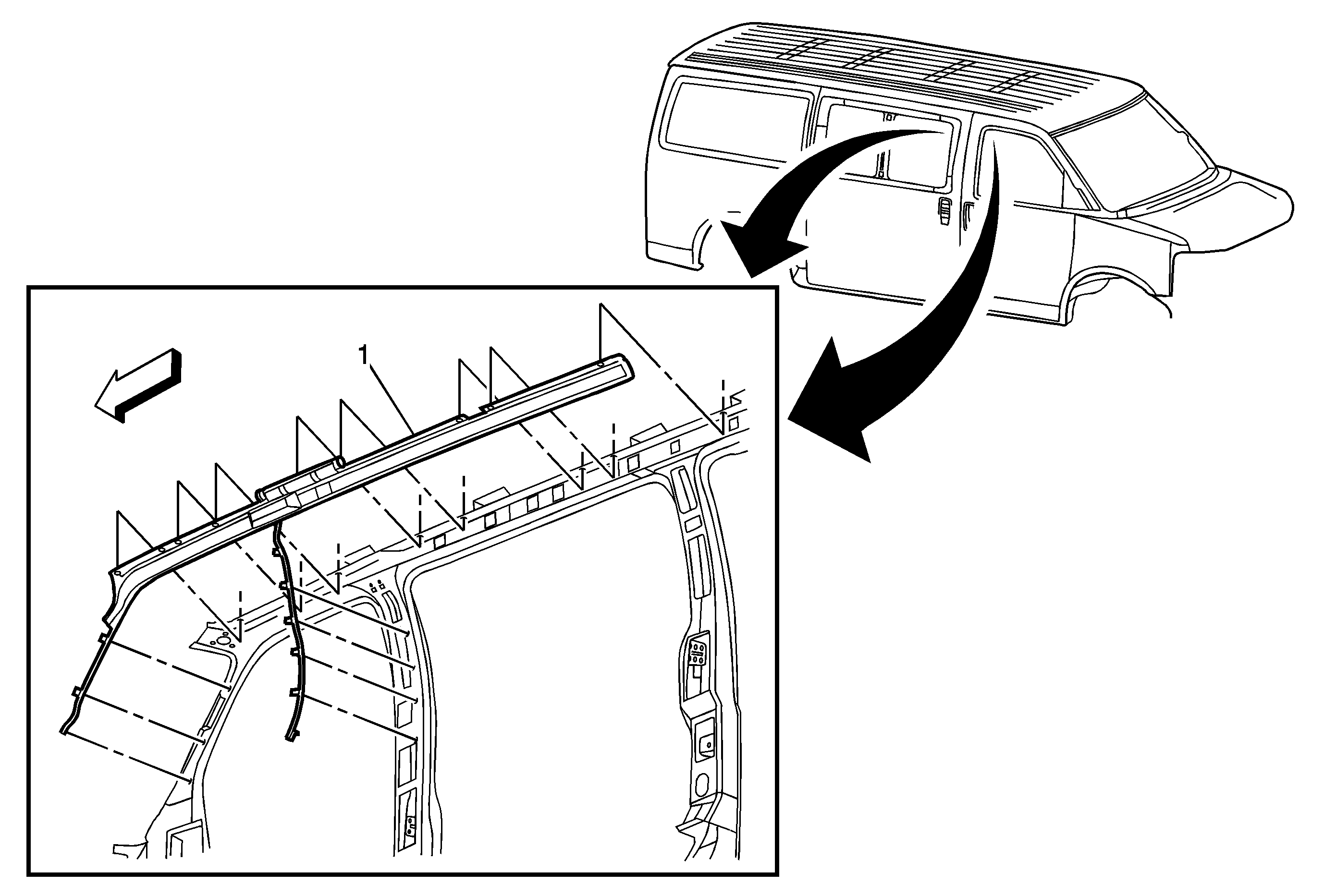 1