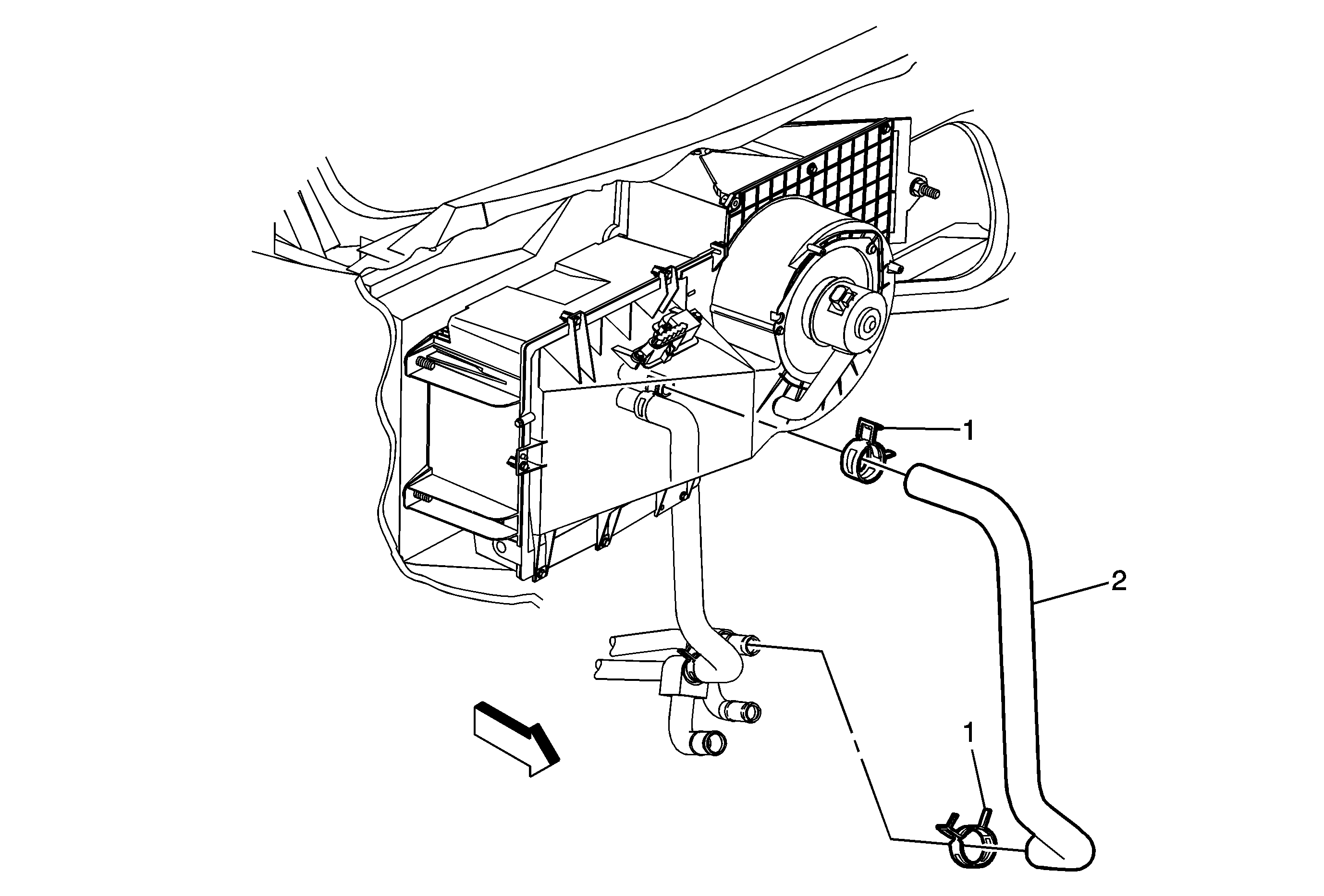 1
2
1