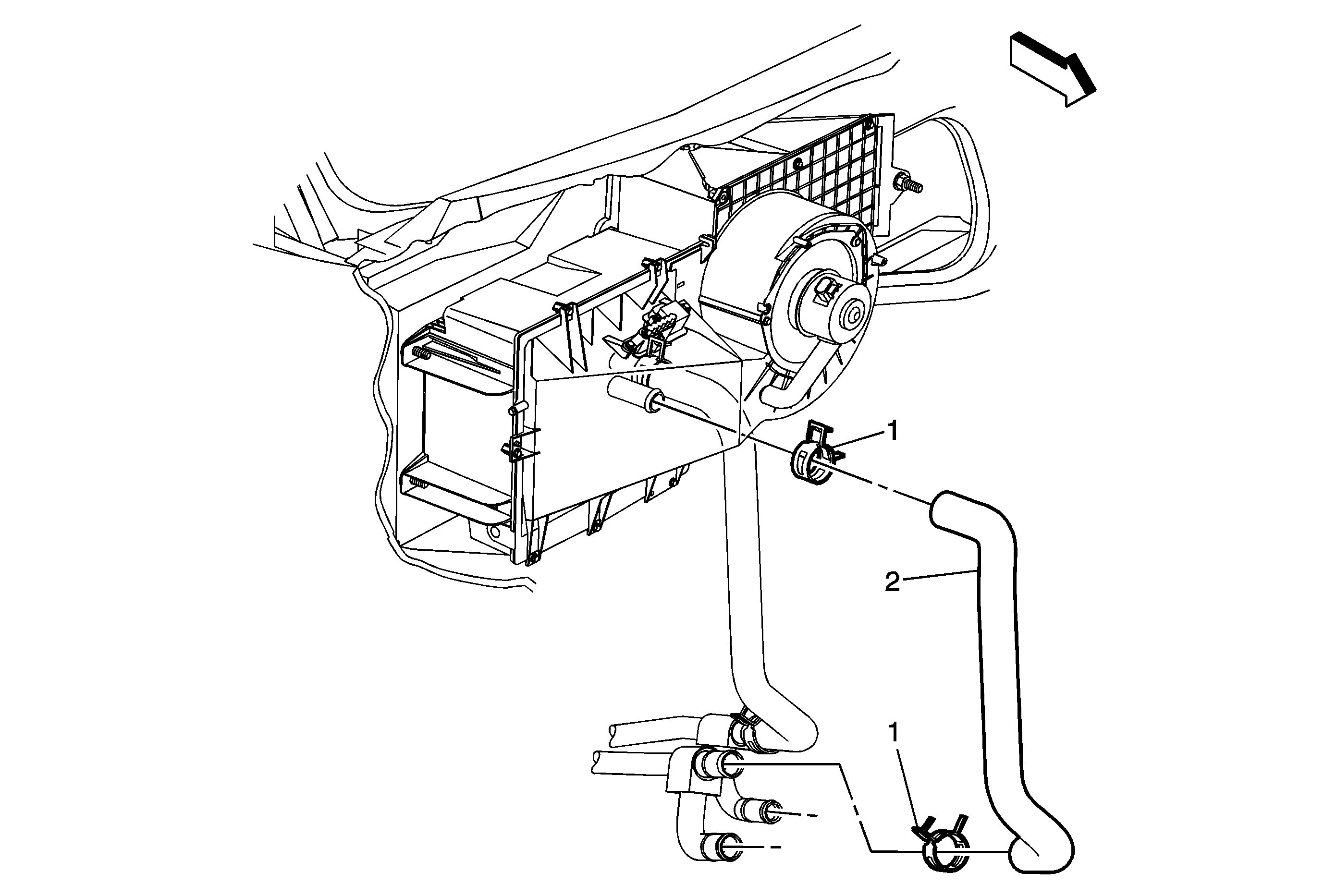 1
2
1